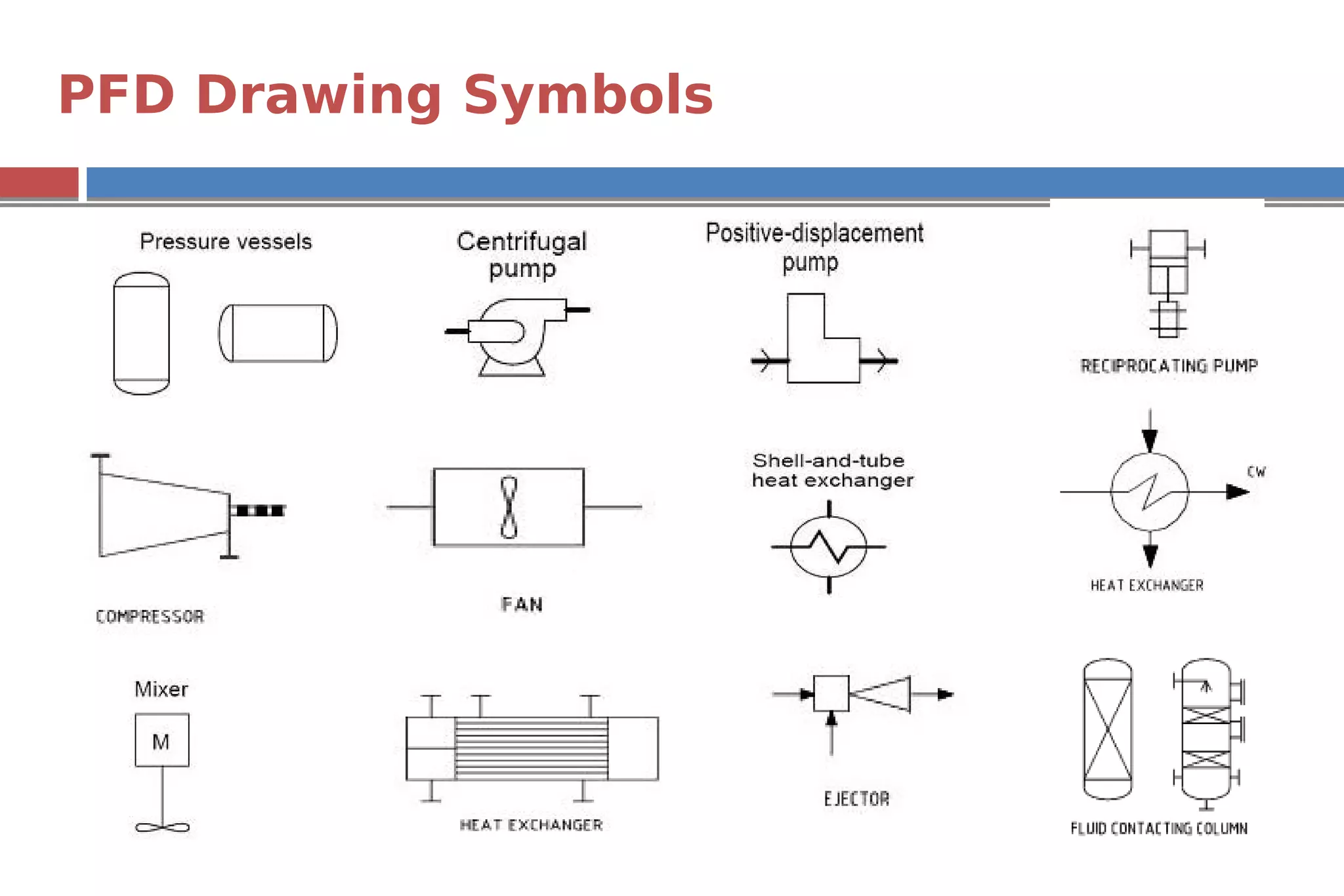 PFD Drawing Symbols

Pressure vessels

Centrifugal pump

Positive-displacement pump

RECIPROCATING PUMP

COMPRESSOR

FAN

Shell-and-tube heat exchanger

CW

HEAT EXCHANGER

Mixer

M

HEAT EXCHANGER

EJECTOR

FLUID CONTACTING COLUMN