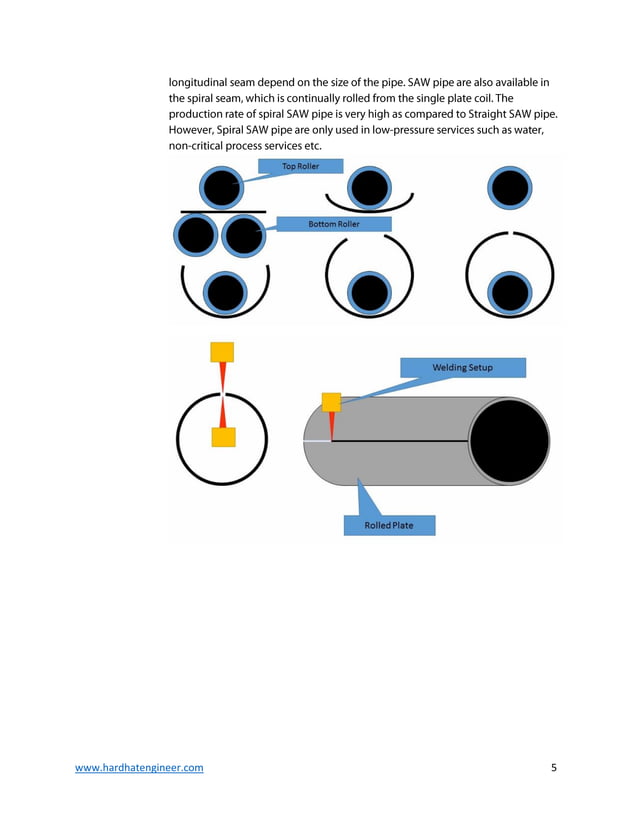 longitudinal seam depend on the size of the pipe. SAW pipe are also available in the spiral seam, which is continually rolled from the single plate coil. The production rate of spiral SAW pipe is very high as compared to Straight SAW pipe. However, Spiral SAW pipe are only used in low-pressure services such as water, non-critical process services etc.

Top Roller

Bottom Roller

Welding Setup

Rolled Plate

www.hardhatengineer.com

5