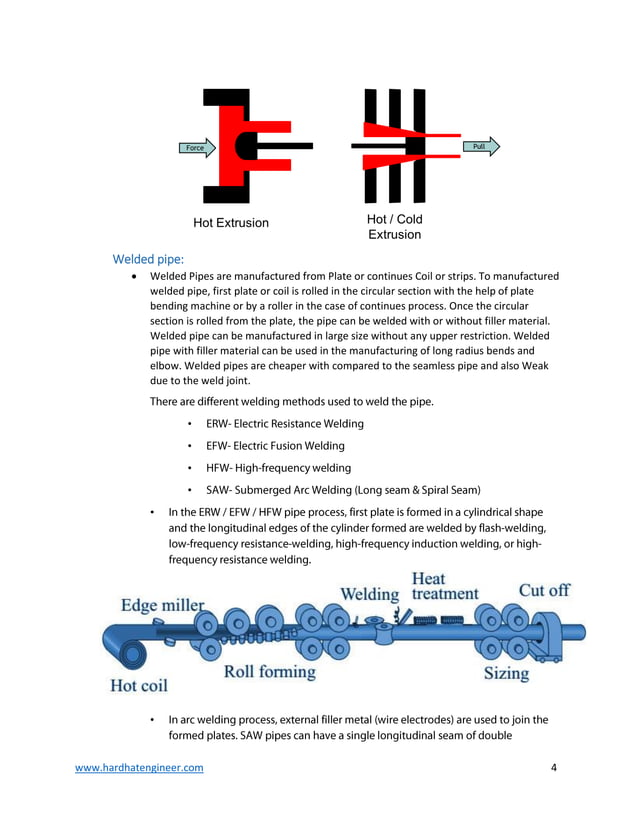 Force

Pull

Hot Extrusion

Hot / Cold Extrusion

Welded pipe:

• Welded Pipes are manufactured from Plate or continues Coil or strips. To manufactured welded pipe, first plate or coil is rolled in the circular section with the help of plate bending machine or by a roller in the case of continues process. Once the circular section is rolled from the plate, the pipe can be welded with or without filler material. Welded pipe can be manufactured in large size without any upper restriction. Welded pipe with filler material can be used in the manufacturing of long radius bends and elbow. Welded pipes are cheaper with compared to the seamless pipe and also Weak due to the weld joint.

There are different welding methods used to weld the pipe.

• ERW- Electric Resistance Welding
• EFW- Electric Fusion Welding
• HFW- High-frequency welding
• SAW- Submerged Arc Welding (Long seam & Spiral Seam)

• In the ERW / EFW / HFW pipe process, first plate is formed in a cylindrical shape and the longitudinal edges of the cylinder formed are welded by flash-welding, low-frequency resistance-welding, high-frequency induction welding, or high-frequency resistance welding.

Edge miller

Welding

Heat treatment

Cut off

Hot coil

Roll forming

Sizing

• In arc welding process, external filler metal (wire electrodes) are used to join the formed plates. SAW pipes can have a single longitudinal seam of double

www.hardhatengineer.com

4