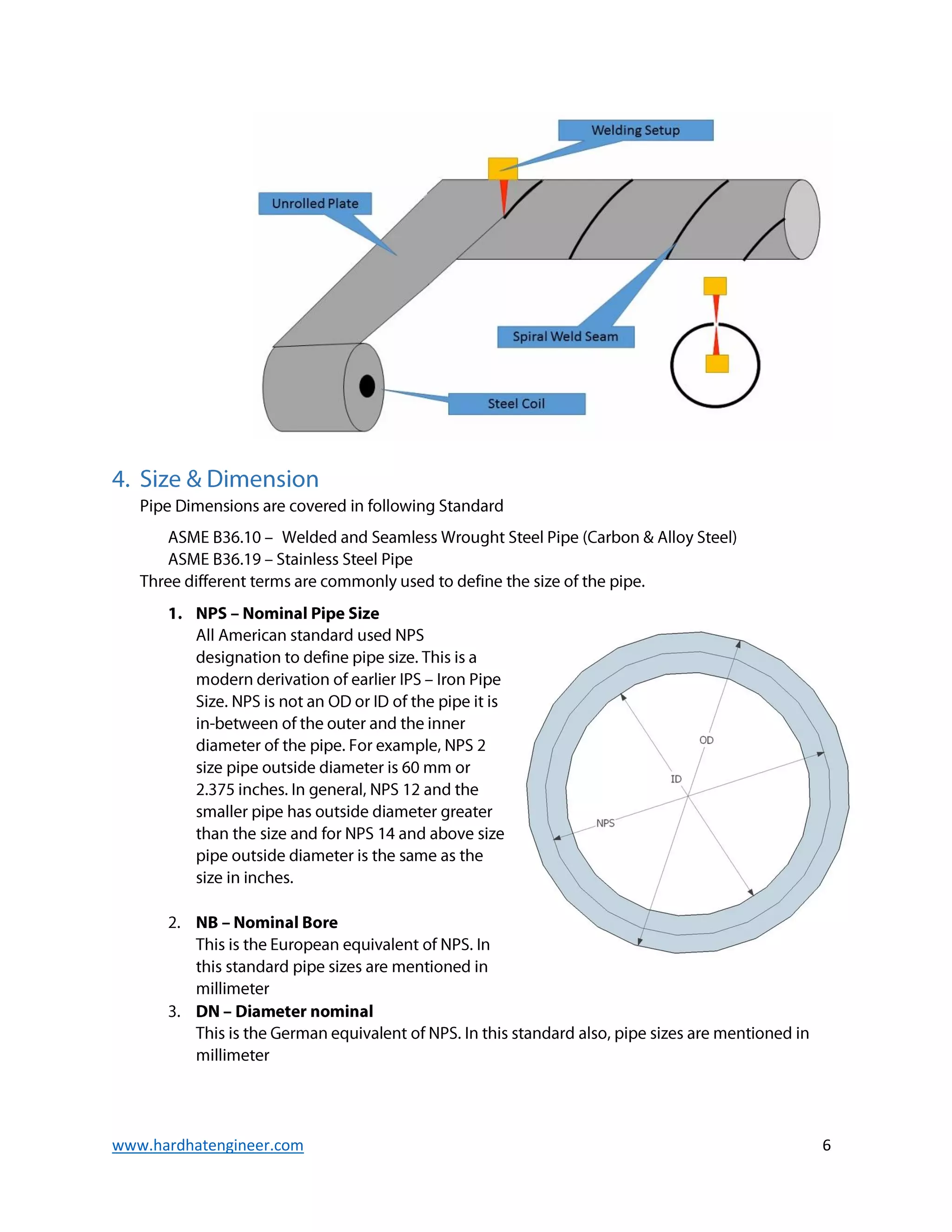 Welding Setup

Unrolled Plate

Spiral Weld Seam

Steel Coil

4. Size & Dimension

Pipe Dimensions are covered in following Standard

ASME B36.10 – Welded and Seamless Wrought Steel Pipe (Carbon & Alloy Steel)
ASME B36.19 – Stainless Steel Pipe

Three different terms are commonly used to define the size of the pipe.

1. NPS – Nominal Pipe Size
All American standard used NPS designation to define pipe size. This is a modern derivation of earlier IPS – Iron Pipe Size. NPS is not an OD or ID of the pipe it is in-between of the outer and the inner diameter of the pipe. For example, NPS 2 size pipe outside diameter is 60 mm or 2.375 inches. In general, NPS 12 and the smaller pipe has outside diameter greater than the size and for NPS 14 and above size pipe outside diameter is the same as the size in inches.

OD

ID

NPS

2. NB – Nominal Bore
This is the European equivalent of NPS. In this standard pipe sizes are mentioned in millimeter

3. DN – Diameter nominal
This is the German equivalent of NPS. In this standard also, pipe sizes are mentioned in millimeter

www.hardhatengineer.com

6