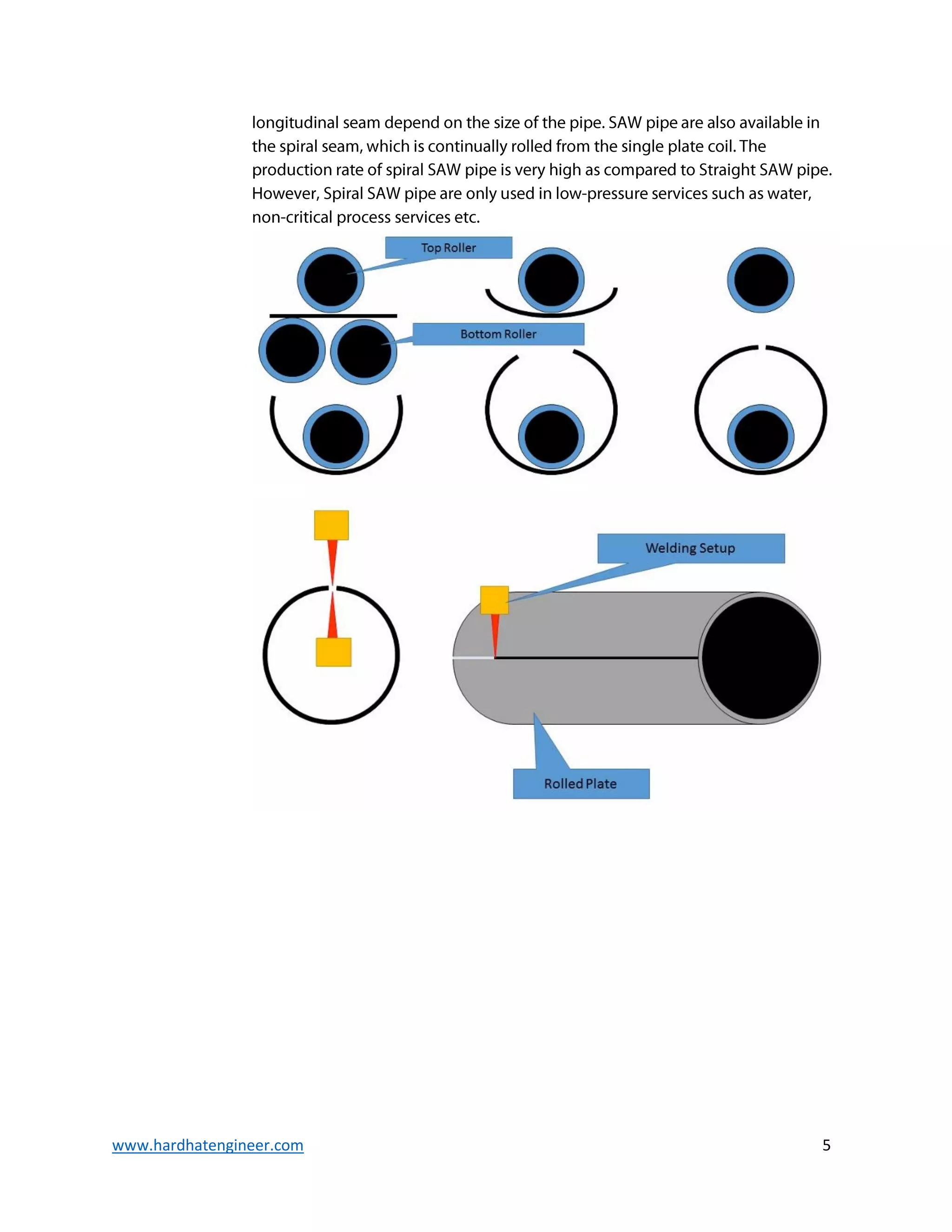 longitudinal seam depend on the size of the pipe. SAW pipe are also available in the spiral seam, which is continually rolled from the single plate coil. The production rate of spiral SAW pipe is very high as compared to Straight SAW pipe. However, Spiral SAW pipe are only used in low-pressure services such as water, non-critical process services etc.

Top Roller

Bottom Roller

Welding Setup

Rolled Plate

www.hardhatengineer.com

5