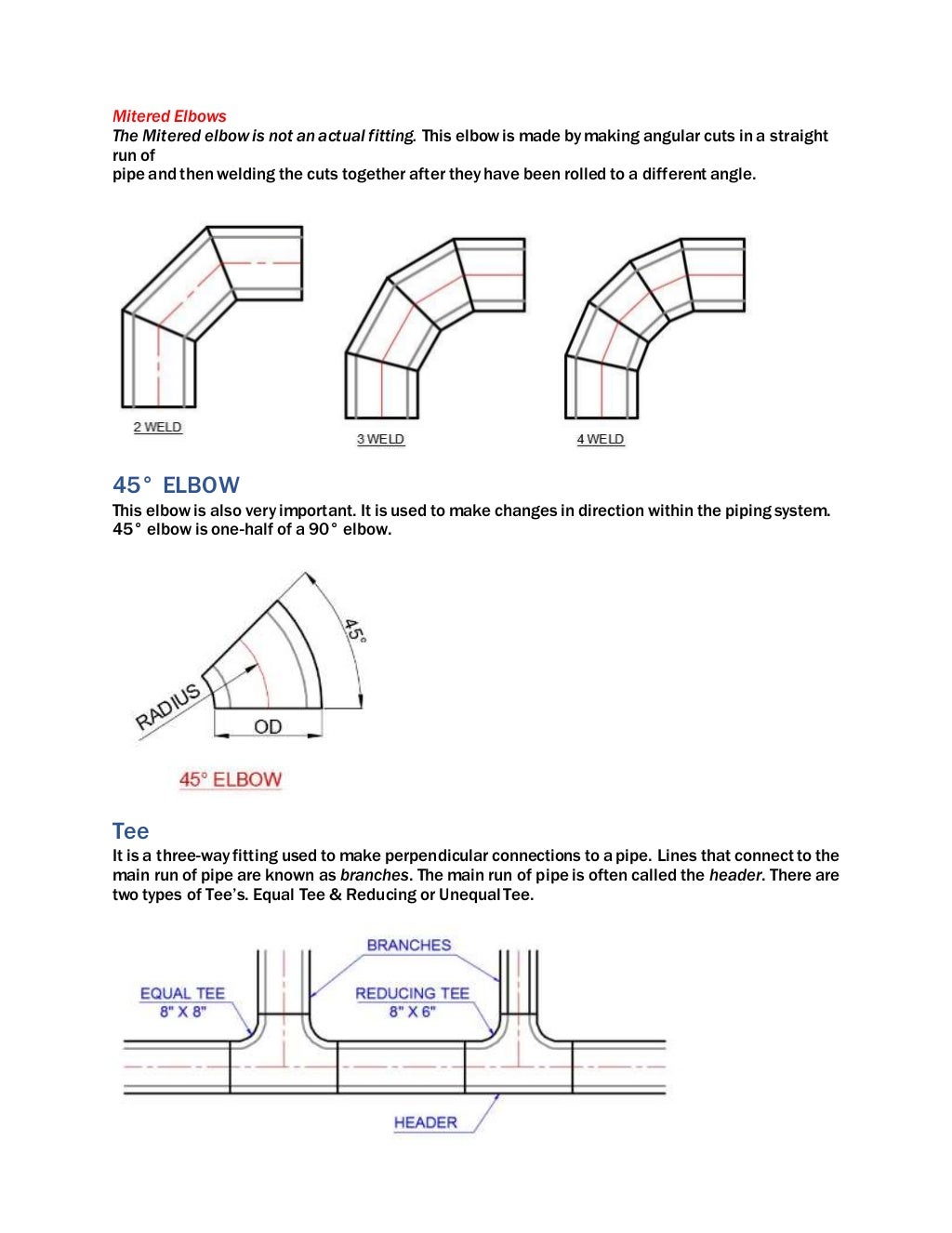 Mitered Elbows
The Mitered elbow is not an actual fitting. This elbow is made by making angular cuts in a straight run of
pipe and then welding the cuts together after they have been rolled to a different angle.

2 WELD

3 WELD

4 WELD

45° ELBOW
This elbow is also very important. It is used to make changes in direction within the piping system. 45° elbow is one-half of a 90° elbow.

45°

RADIUS

OD

45° ELBOW

Tee
It is a three-way fitting used to make perpendicular connections to a pipe. Lines that connect to the main run of pipe are known as branches. The main run of pipe is often called the header. There are two types of Tee's. Equal Tee & Reducing or Unequal Tee.

BRANCHES

EQUAL TEE
8" X 8"

REDUCING TEE
8" X 6"

HEADER