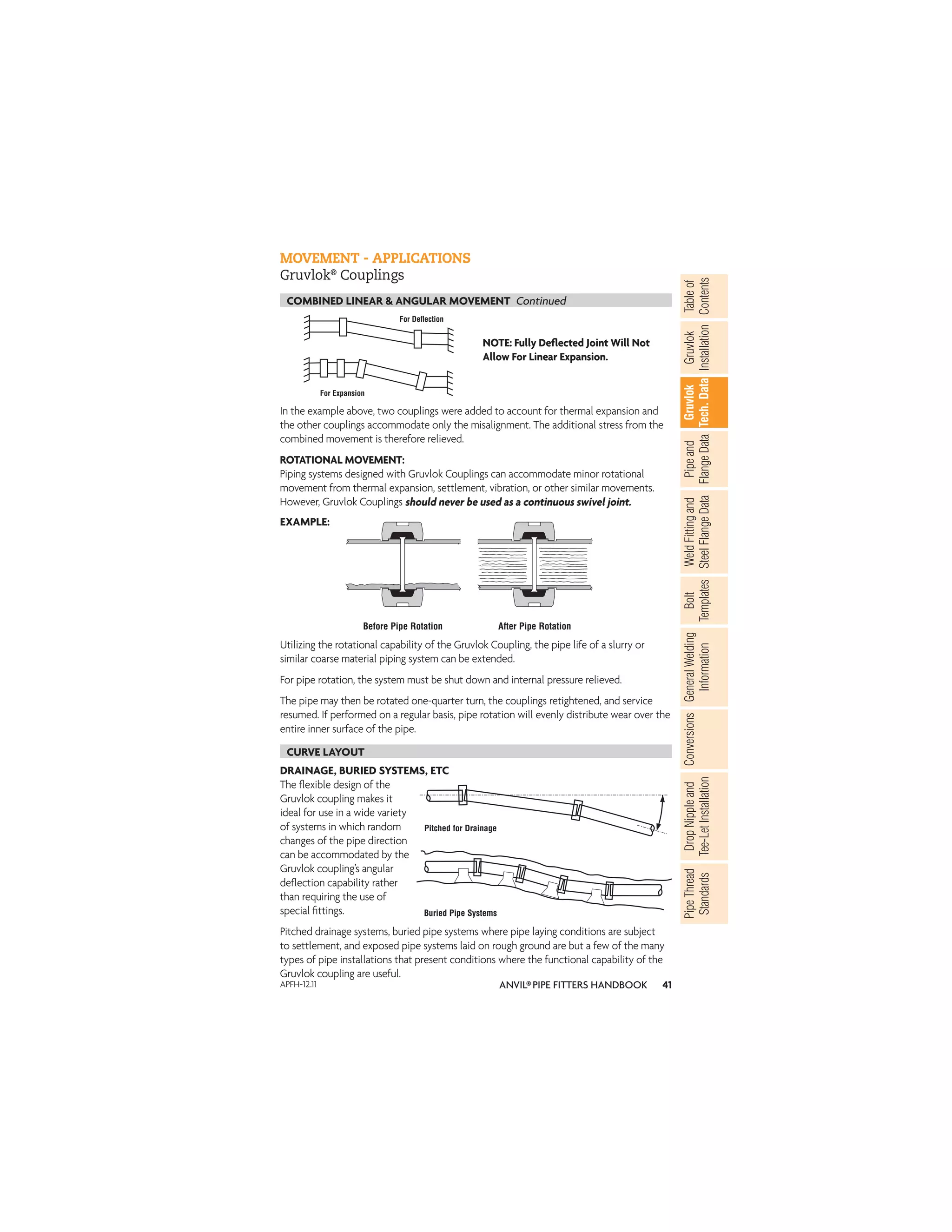 MOVEMENT - APPLICATIONS
Gruvlok® Couplings

COMBINED LINEAR & ANGULAR MOVEMENT Continued

For Deflection

For Expansion

NOTE: Fully Deflected Joint Will Not Allow For Linear Expansion.

In the example above, two couplings were added to account for thermal expansion and the other couplings accommodate only the misalignment. The additional stress from the combined movement is therefore relieved.

ROTATIONAL MOVEMENT:
Piping systems designed with Gruvlok Couplings can accommodate minor rotational movement from thermal expansion, settlement, vibration, or other similar movements. However, Gruvlok Couplings should never be used as a continuous swivel joint.

EXAMPLE:

Before Pipe Rotation

After Pipe Rotation

Utilizing the rotational capability of the Gruvlok Coupling, the pipe life of a slurry or similar coarse material piping system can be extended.

For pipe rotation, the system must be shut down and internal pressure relieved.

The pipe may then be rotated one-quarter turn, the couplings retightened, and service resumed. If performed on a regular basis, pipe rotation will evenly distribute wear over the entire inner surface of the pipe.

CURVE LAYOUT

DRAINAGE, BURIED SYSTEMS, ETC
The flexible design of the Gruvlok coupling makes it ideal for use in a wide variety of systems in which random changes of the pipe direction can be accommodated by the Gruvlok coupling's angular deflection capability rather than requiring the use of special fittings.

Pitched for Drainage

Buried Pipe Systems

Pitched drainage systems, buried pipe systems where pipe laying conditions are subject to settlement, and exposed pipe systems laid on rough ground are but a few of the many types of pipe installations that present conditions where the functional capability of the Gruvlok coupling are useful.

APFH-12.11

ANVIL® PIPE FITTERS HANDBOOK 41

Table of Contents
Gruvlok Installation
Gruvlok Tech. Data
Pipe and Flange Data
Weld Fitting and Steel Flange Data
Bolt Templates
General Welding Information
Conversions
Drop Nipple and Tee-Let Installation
Pipe Thread Standards