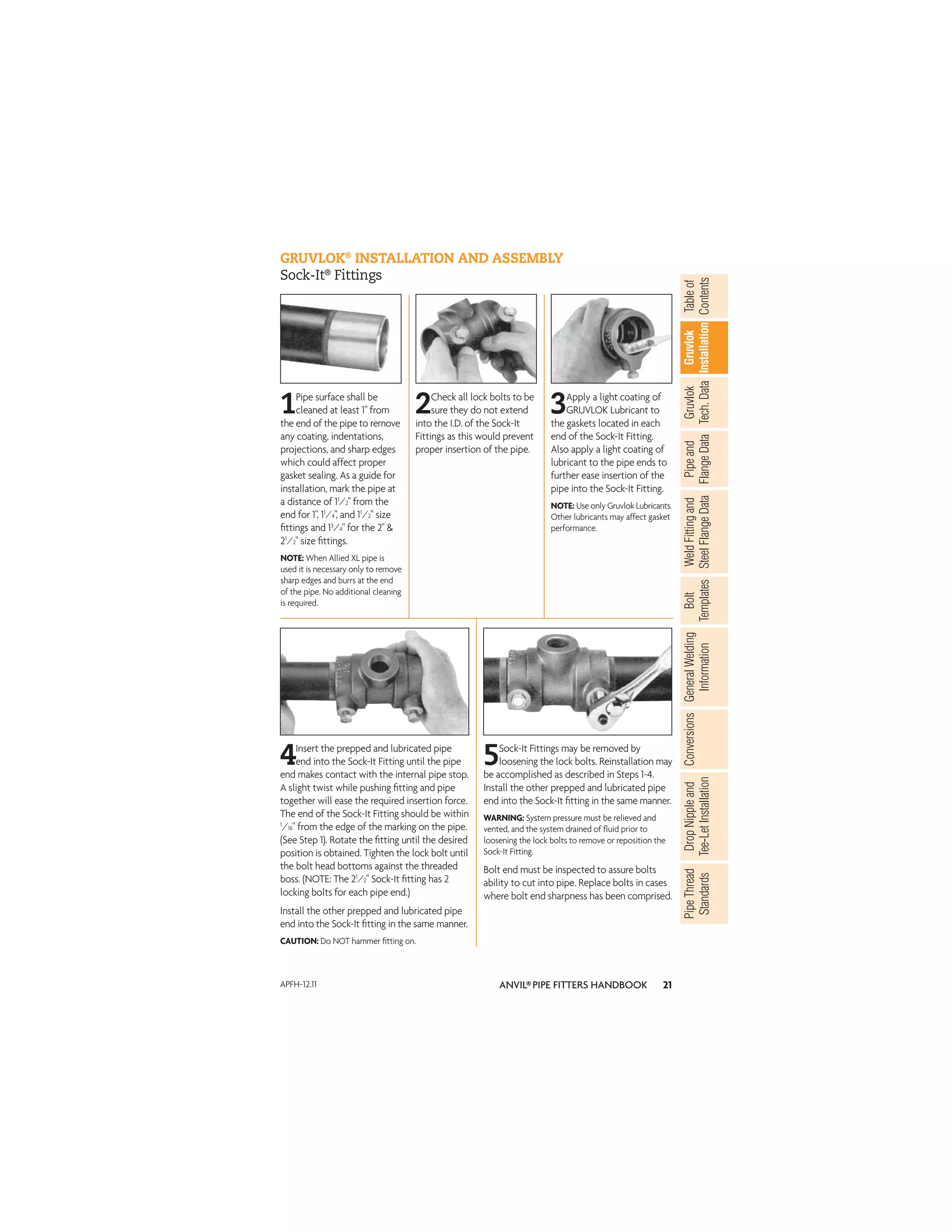 GRUVLOK® INSTALLATION AND ASSEMBLY
Sock-It® Fittings

1 Pipe surface shall be cleaned at least 1" from the end of the pipe to remove any coating, indentations, projections, and sharp edges which could affect proper gasket sealing. As a guide for installation, mark the pipe at a distance of $1\frac{1}{2}$" from the end for 1", $1\frac{1}{4}$", and $1\frac{1}{2}$" size fittings and $1\frac{3}{4}$" for the 2" & $2\frac{1}{2}$" size fittings.

NOTE: When Allied XL pipe is used it is necessary only to remove sharp edges and burrs at the end of the pipe. No additional cleaning is required.

2 Check all lock bolts to be sure they do not extend into the I.D. of the Sock-It Fittings as this would prevent proper insertion of the pipe.

3 Apply a light coating of GRUVLOK Lubricant to the gaskets located in each end of the Sock-It Fitting. Also apply a light coating of lubricant to the pipe ends to further ease insertion of the pipe into the Sock-It Fitting.

NOTE: Use only Gruvlok Lubricants. Other lubricants may affect gasket performance.

4 Insert the prepped and lubricated pipe end into the Sock-It Fitting until the pipe end makes contact with the internal pipe stop. A slight twist while pushing fitting and pipe together will ease the required insertion force. The end of the Sock-It Fitting should be within $\frac{1}{16}$" from the edge of the marking on the pipe. (See Step 1). Rotate the fitting until the desired position is obtained. Tighten the lock bolt until the bolt head bottoms against the threaded boss. (NOTE: The $2\frac{1}{2}$" Sock-It fitting has 2 locking bolts for each pipe end.)

Install the other prepped and lubricated pipe end into the Sock-It fitting in the same manner.

CAUTION: Do NOT hammer fitting on.

5 Sock-It Fittings may be removed by loosening the lock bolts. Reinstallation may be accomplished as described in Steps 1-4. Install the other prepped and lubricated pipe end into the Sock-It fitting in the same manner.

WARNING: System pressure must be relieved and vented, and the system drained of fluid prior to loosening the lock bolts to remove or reposition the Sock-It Fitting.

Bolt end must be inspected to assure bolts ability to cut into pipe. Replace bolts in cases where bolt end sharpness has been comprised.

Table of Contents
Gruvlok Installation
Gruvlok Tech. Data
Pipe and Flange Data
Weld Fitting and Steel Flange Data
Bolt Templates
General Welding Information
Conversions
Drop Nipple and Tee-Let Installation
Pipe Thread Standards

APFH-12.11
ANVIL® PIPE FITTERS HANDBOOK 21