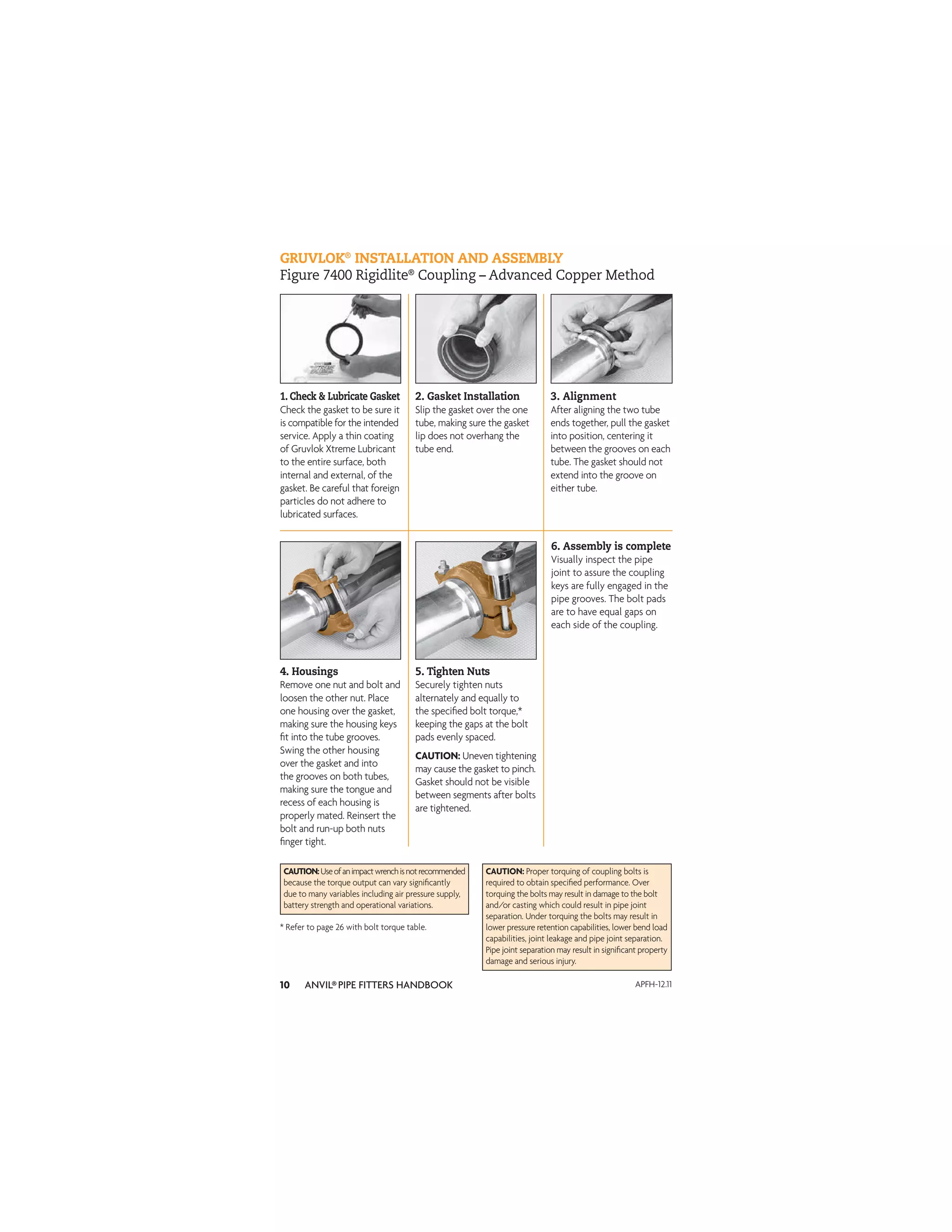 GRUVLOK® INSTALLATION AND ASSEMBLY
Figure 7400 Rigidlite® Coupling – Advanced Copper Method

1. Check & Lubricate Gasket
Check the gasket to be sure it is compatible for the intended service. Apply a thin coating of Gruvlok Xtreme Lubricant to the entire surface, both internal and external, of the gasket. Be careful that foreign particles do not adhere to lubricated surfaces.

2. Gasket Installation
Slip the gasket over the one tube, making sure the gasket lip does not overhang the tube end.

3. Alignment
After aligning the two tube ends together, pull the gasket into position, centering it between the grooves on each tube. The gasket should not extend into the groove on either tube.

4. Housings
Remove one nut and bolt and loosen the other nut. Place one housing over the gasket, making sure the housing keys fit into the tube grooves. Swing the other housing over the gasket and into the grooves on both tubes, making sure the tongue and recess of each housing is properly mated. Reinsert the bolt and run-up both nuts finger tight.

5. Tighten Nuts
Securely tighten nuts alternately and equally to the specified bolt torque,* keeping the gaps at the bolt pads evenly spaced.

CAUTION: Uneven tightening may cause the gasket to pinch. Gasket should not be visible between segments after bolts are tightened.

6. Assembly is complete
Visually inspect the pipe joint to assure the coupling keys are fully engaged in the pipe grooves. The bolt pads are to have equal gaps on each side of the coupling.

CAUTION: Use of an impact wrench is not recommended because the torque output can vary significantly due to many variables including air pressure supply, battery strength and operational variations.

* Refer to page 26 with bolt torque table.

CAUTION: Proper torquing of coupling bolts is required to obtain specified performance. Over torquing the bolts may result in damage to the bolt and/or casting which could result in pipe joint separation. Under torquing the bolts may result in lower pressure retention capabilities, lower bend load capabilities, joint leakage and pipe joint separation. Pipe joint separation may result in significant property damage and serious injury.

10 ANVIL® PIPE FITTERS HANDBOOK APFH-12.11