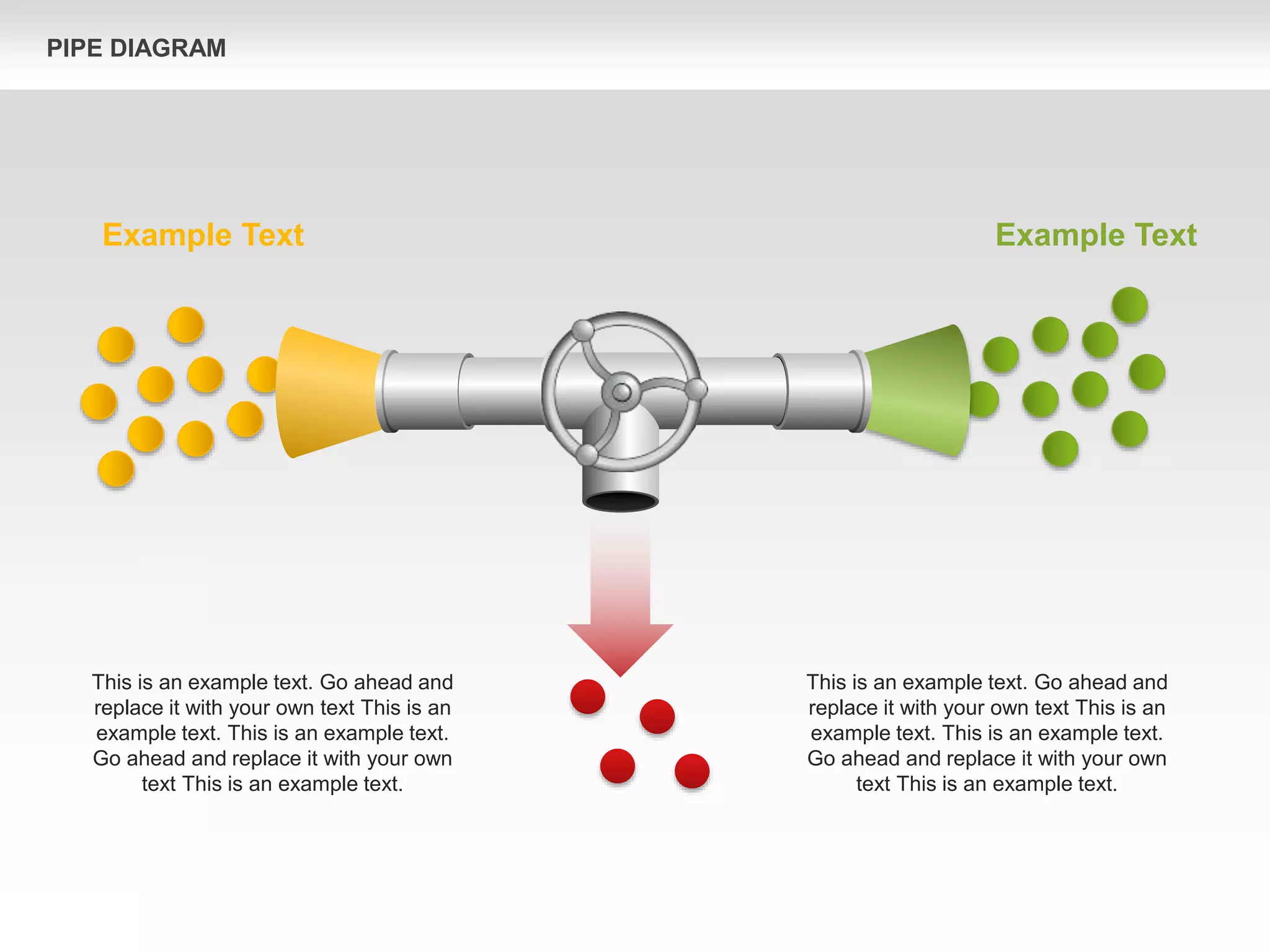 PIPE DIAGRAM

Example Text

Example Text

This is an example text. Go ahead and replace it with your own text This is an example text. This is an example text. Go ahead and replace it with your own text This is an example text.

This is an example text. Go ahead and replace it with your own text This is an example text. This is an example text. Go ahead and replace it with your own text This is an example text.