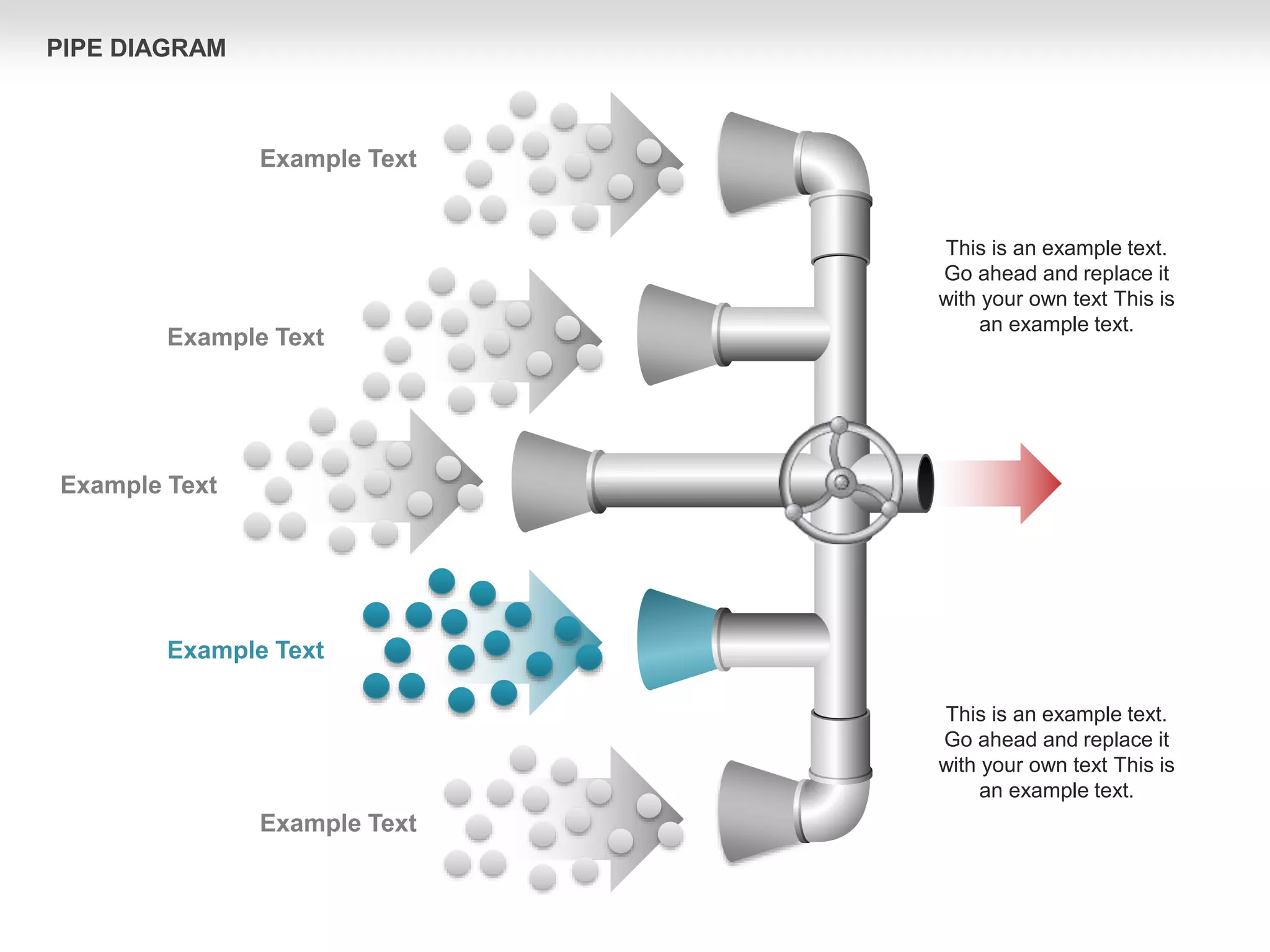 PIPE DIAGRAM

Example Text

Example Text

Example Text

Example Text

Example Text

This is an example text. Go ahead and replace it with your own text This is an example text.

This is an example text. Go ahead and replace it with your own text This is an example text.