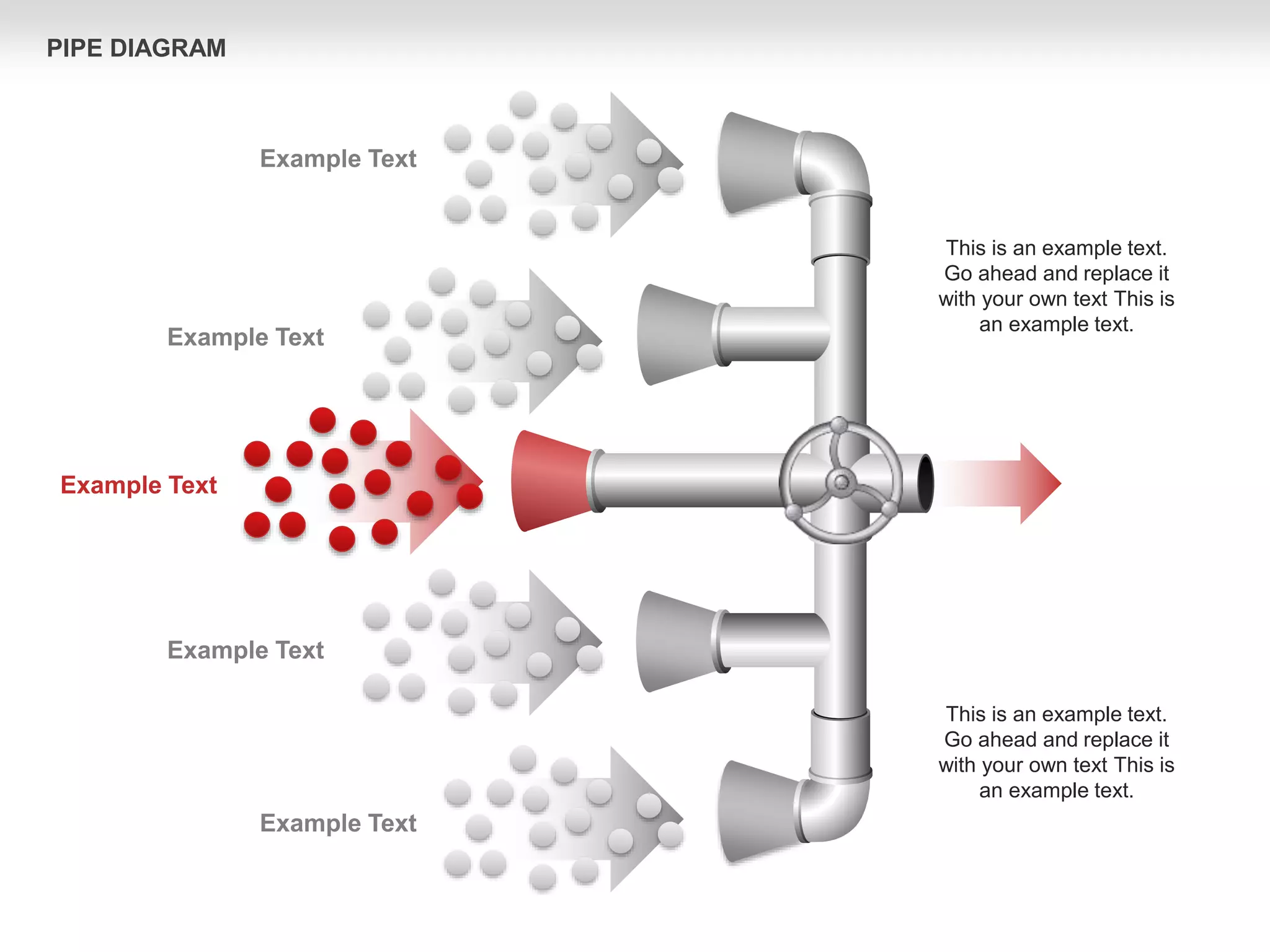 PIPE DIAGRAM

Example Text

Example Text

Example Text

Example Text

Example Text

This is an example text. Go ahead and replace it with your own text This is an example text.

This is an example text. Go ahead and replace it with your own text This is an example text.