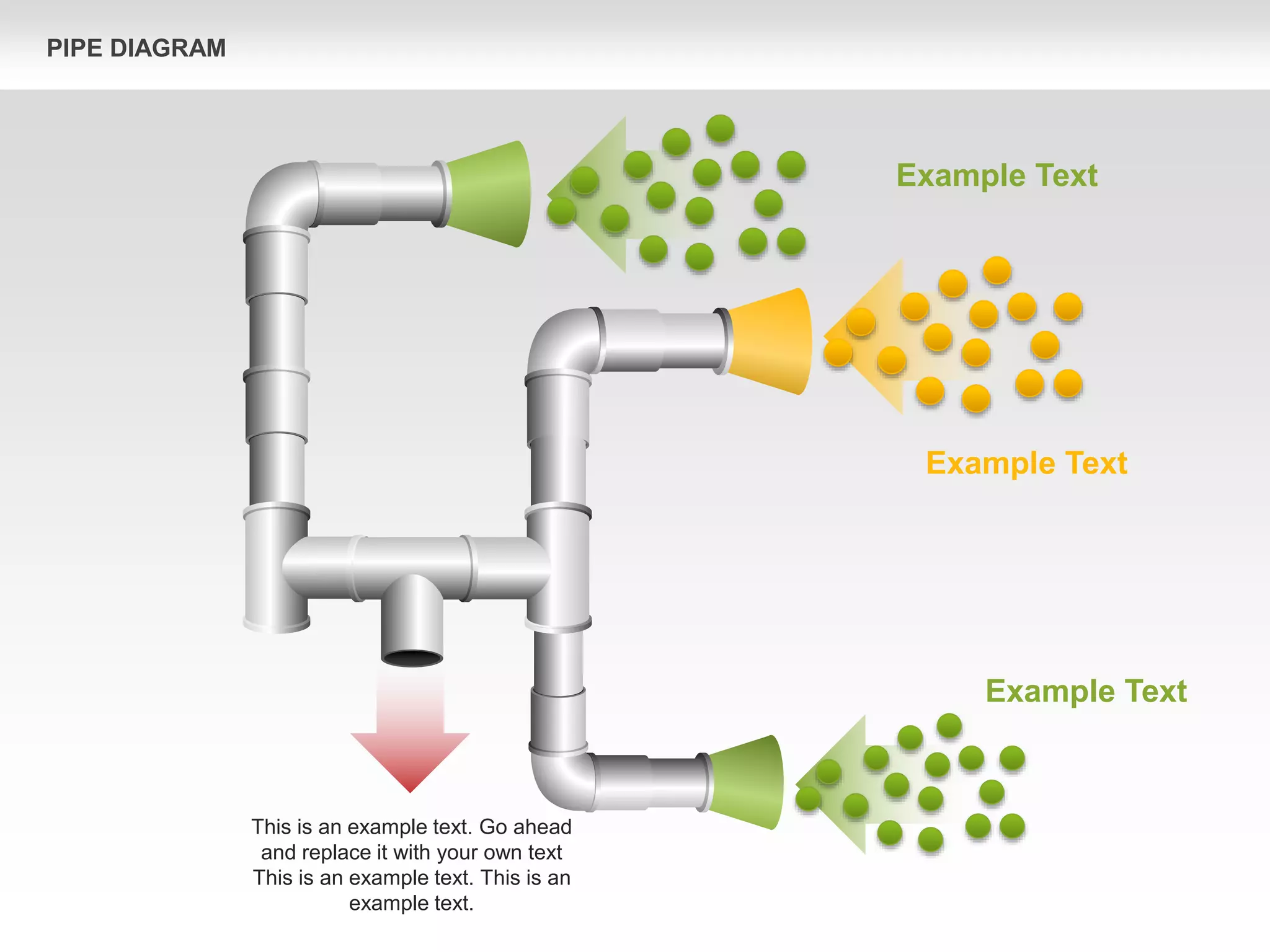 PIPE DIAGRAM

Example Text

Example Text

Example Text

This is an example text. Go ahead and replace it with your own text This is an example text. This is an example text.