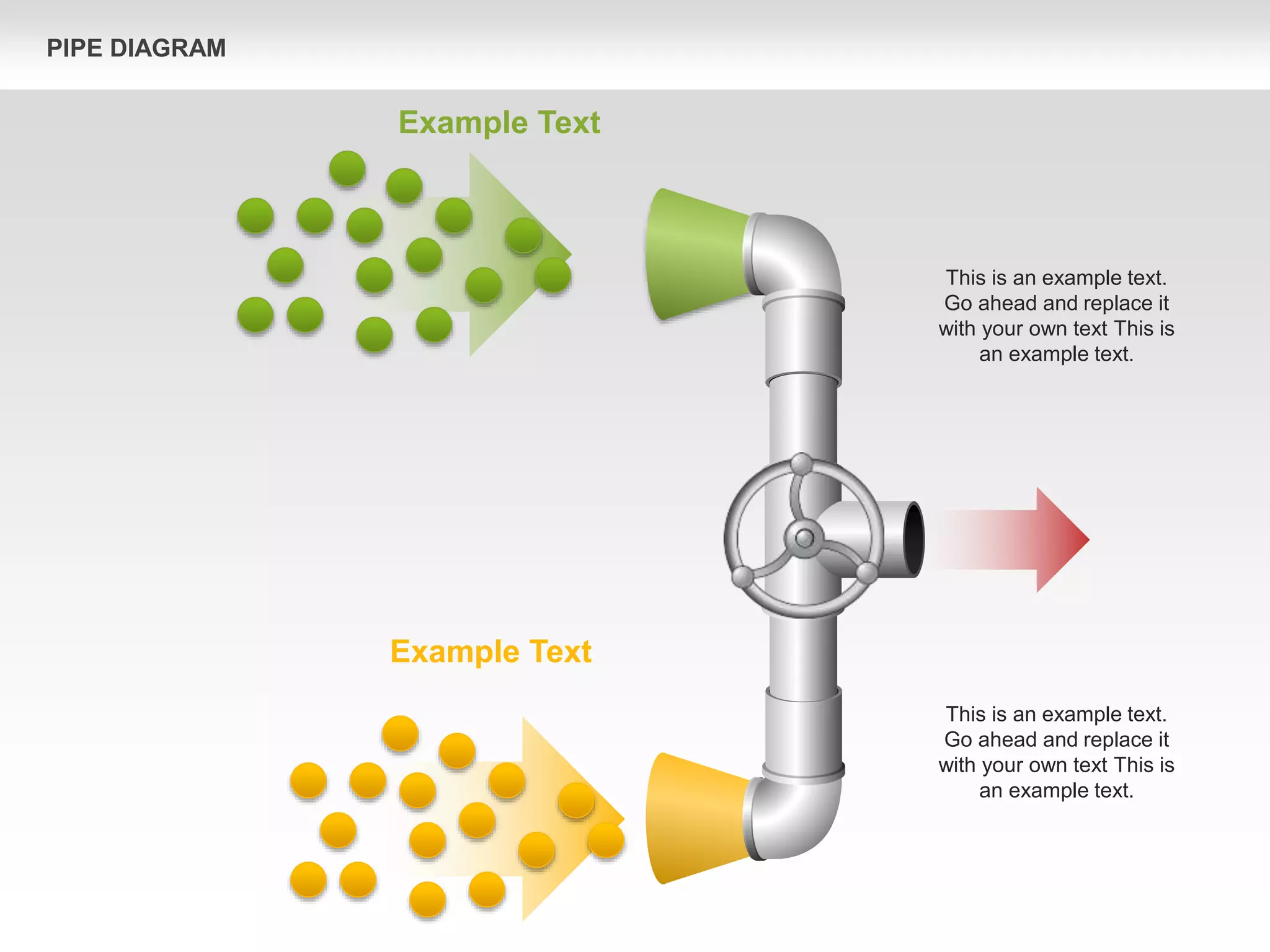 PIPE DIAGRAM

Example Text

This is an example text. Go ahead and replace it with your own text This is an example text.

Example Text

This is an example text. Go ahead and replace it with your own text This is an example text.