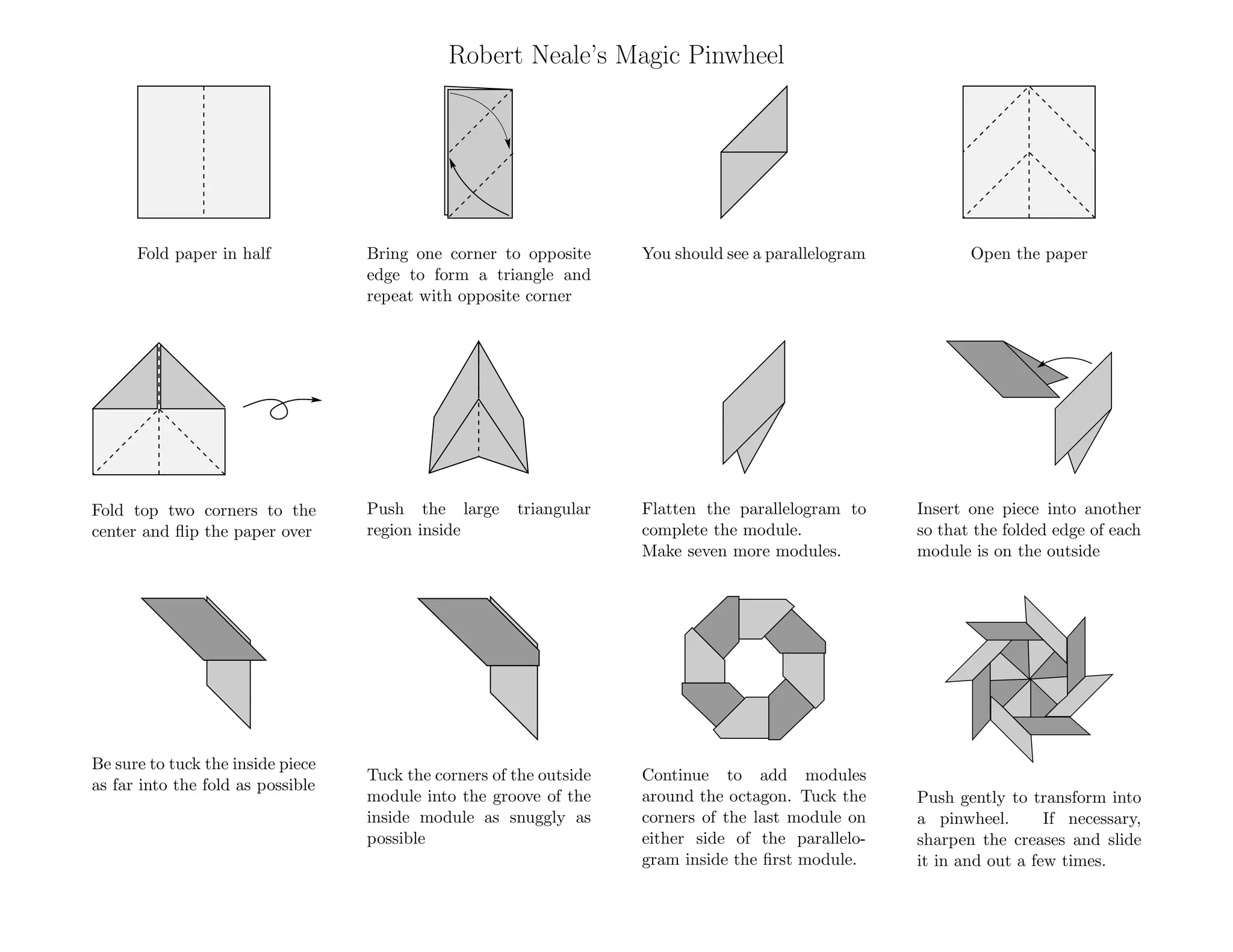 Robert Neale's Magic Pinwheel

Fold paper in half

Bring one corner to opposite edge to form a triangle and repeat with opposite corner

You should see a parallelogram

Open the paper

Fold top two corners to the center and flip the paper over

Push the large triangular region inside

Flatten the parallelogram to complete the module.
Make seven more modules.

Insert one piece into another so that the folded edge of each module is on the outside

Be sure to tuck the inside piece as far into the fold as possible

Tuck the corners of the outside module into the groove of the inside module as snuggly as possible

Continue to add modules around the octagon. Tuck the corners of the last module on either side of the parallelogram inside the first module.

Push gently to transform into a pinwheel. If necessary, sharpen the creases and slide it in and out a few times.