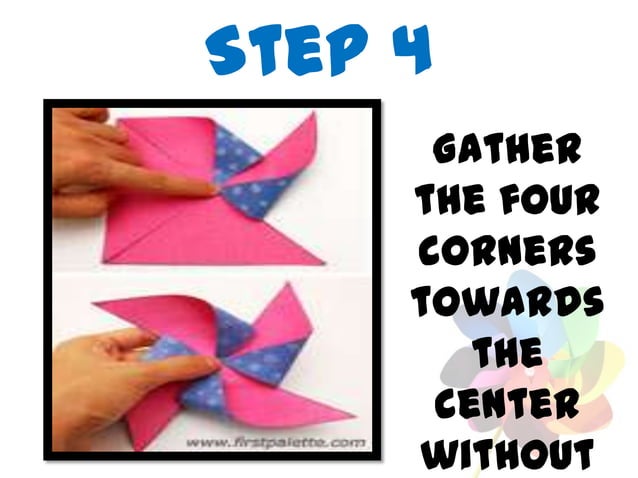 STEP 4

www.firstpalette.com

GATHER THE FOUR CORNERS TOWARDS THE CENTER WITHOUT