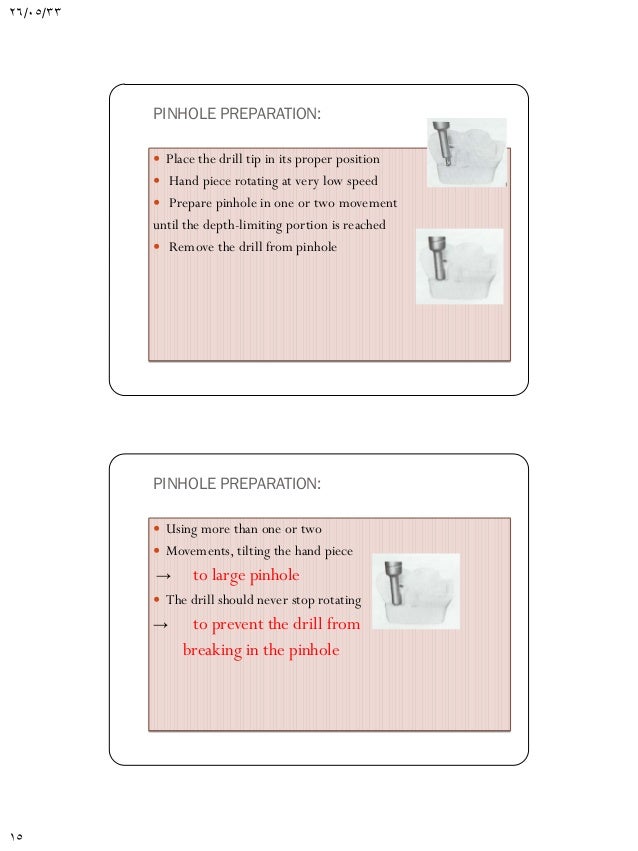 ٢٦/٠٥/٣٣

PINHOLE PREPARATION:

• Place the drill tip in its proper position
• Hand piece rotating at very low speed
• Prepare pinhole in one or two movement until the depth-limiting portion is reached
• Remove the drill from pinhole

PINHOLE PREPARATION:

• Using more than one or two
• Movements, tilting the hand piece
→ to large pinhole
• The drill should never stop rotating
→ to prevent the drill from breaking in the pinhole

١٥