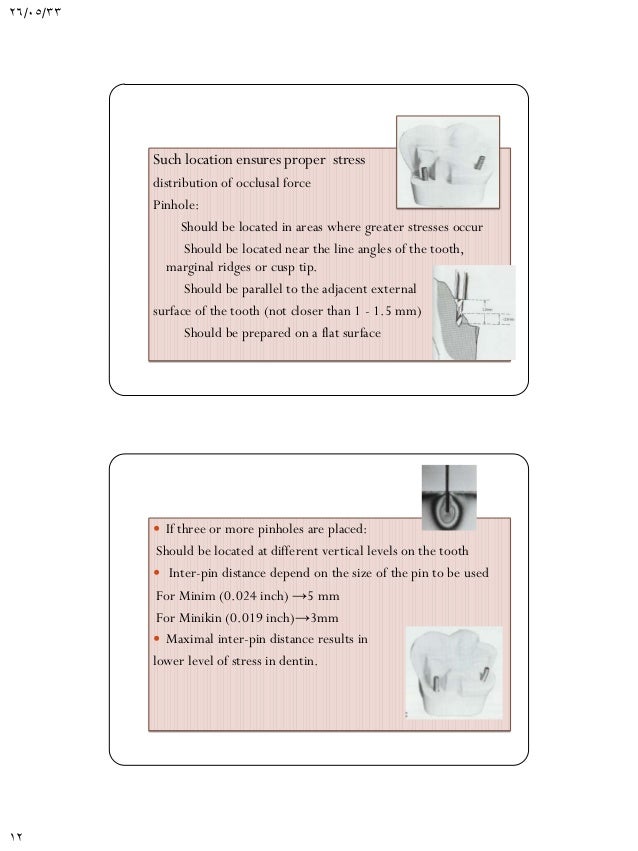 ٢٦/٠٥/٣٣

Such location ensures proper stress distribution of occlusal force

Pinhole:

Should be located in areas where greater stresses occur

Should be located near the line angles of the tooth, marginal ridges or cusp tip.

Should be parallel to the adjacent external surface of the tooth (not closer than 1 - 1.5 mm)

Should be prepared on a flat surface

• If three or more pinholes are placed:

Should be located at different vertical levels on the tooth

• Inter-pin distance depend on the size of the pin to be used

For Minim (0.024 inch) →5 mm

For Minikin (0.019 inch)→3mm

• Maximal inter-pin distance results in lower level of stress in dentin.

١٢