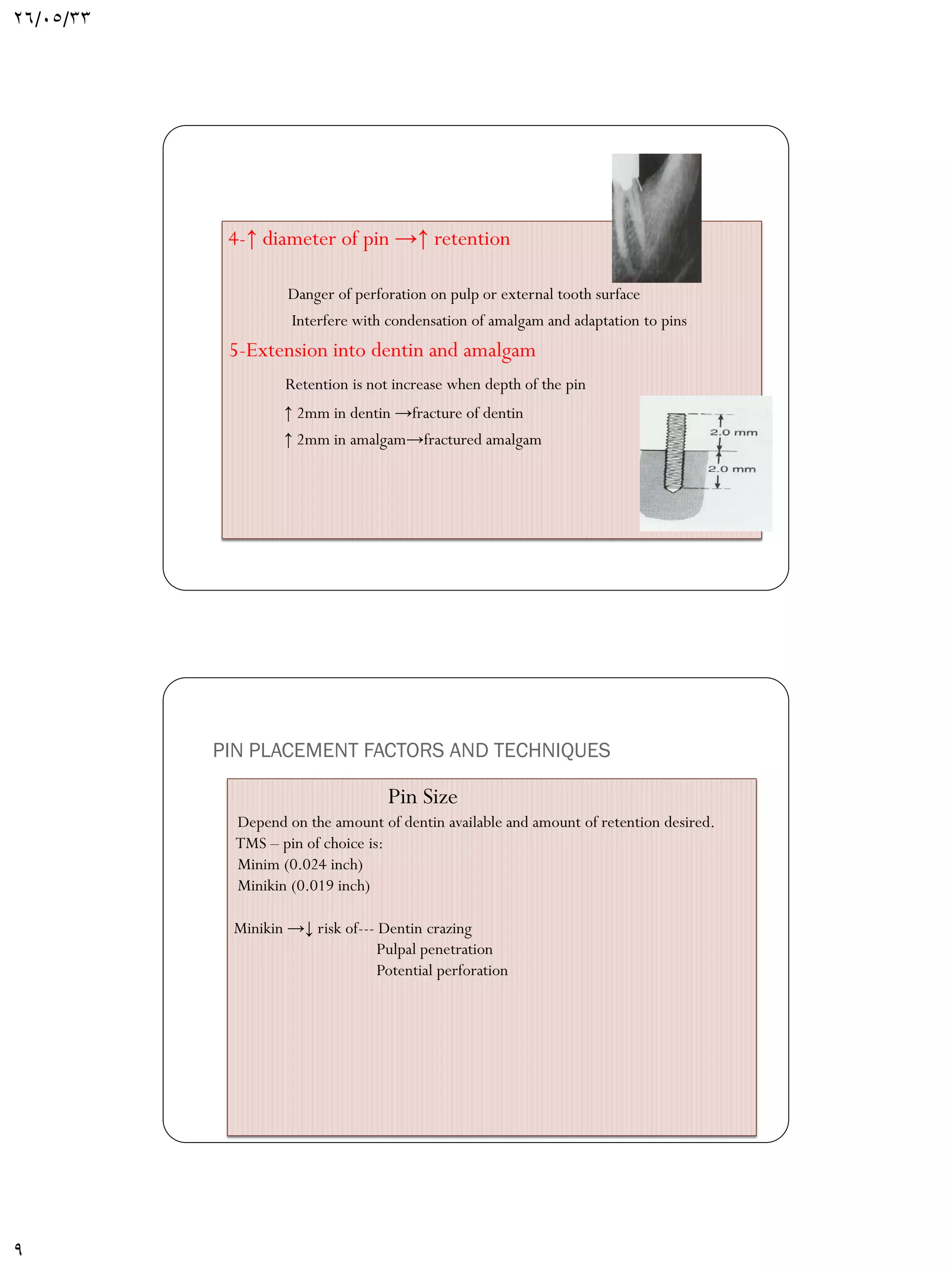 ٢٦/٠٥/٣٣

4-↑ diameter of pin →↑ retention

Danger of perforation on pulp or external tooth surface

Interfere with condensation of amalgam and adaptation to pins

5-Extension into dentin and amalgam

Retention is not increase when depth of the pin

↑ 2mm in dentin →fracture of dentin

↑ 2mm in amalgam→fractured amalgam

2.0 mm

2.0 mm

PIN PLACEMENT FACTORS AND TECHNIQUES

Pin Size

Depend on the amount of dentin available and amount of retention desired.
TMS – pin of choice is:
Minim (0.024 inch)
Minikin (0.019 inch)

Minikin →↓ risk of--- Dentin crazing
Pulpal penetration
Potential perforation

٩