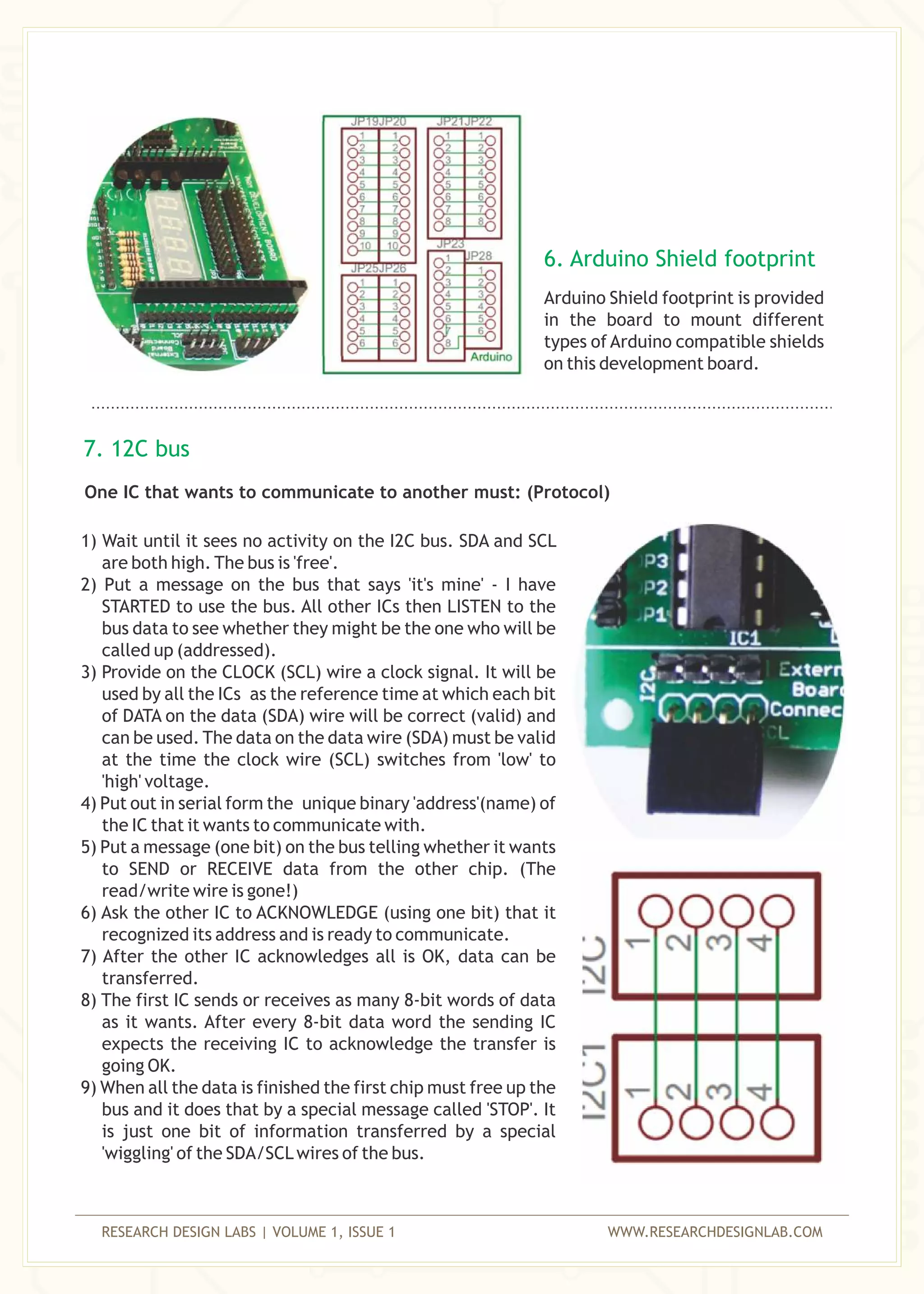 JP19JP20 JP21JP22

1 1
2 2
3 3
4 4
5 5
6 6
7 7
8 8
9 9
10 10

1 1
2 2
3 3
4 4
5 5
6 6
7 7
8 8

JP23 JP28

JP25JP26

1 1
2 2
3 3
4 4
5 5
6 6

1
2 1
3 2
4 3
5 4
6 5
7 6
8

Arduino

6. Arduino Shield footprint

Arduino Shield footprint is provided in the board to mount different types of Arduino compatible shields on this development board.

7. 12C bus

One IC that wants to communicate to another must: (Protocol)

1) Wait until it sees no activity on the I2C bus. SDA and SCL are both high. The bus is 'free'.
2) Put a message on the bus that says 'it's mine' - I have STARTED to use the bus. All other ICs then LISTEN to the bus data to see whether they might be the one who will be called up (addressed).
3) Provide on the CLOCK (SCL) wire a clock signal. It will be used by all the ICs as the reference time at which each bit of DATA on the data (SDA) wire will be correct (valid) and can be used. The data on the data wire (SDA) must be valid at the time the clock wire (SCL) switches from 'low' to 'high' voltage.
4) Put out in serial form the unique binary 'address'(name) of the IC that it wants to communicate with.
5) Put a message (one bit) on the bus telling whether it wants to SEND or RECEIVE data from the other chip. (The read/write wire is gone!)
6) Ask the other IC to ACKNOWLEDGE (using one bit) that it recognized its address and is ready to communicate.
7) After the other IC acknowledges all is OK, data can be transferred.
8) The first IC sends or receives as many 8-bit words of data as it wants. After every 8-bit data word the sending IC expects the receiving IC to acknowledge the transfer is going OK.
9) When all the data is finished the first chip must free up the bus and it does that by a special message called 'STOP'. It is just one bit of information transferred by a special 'wiggling' of the SDA/SCL wires of the bus.

P3
P2
P1
IC1
I2C
Extern
Boar
Connec
CL

I2C
1 2 3 4
I2C1
1 2 3 4

RESEARCH DESIGN LABS | VOLUME 1, ISSUE 1
WWW.RESEARCHDESIGNLAB.COM