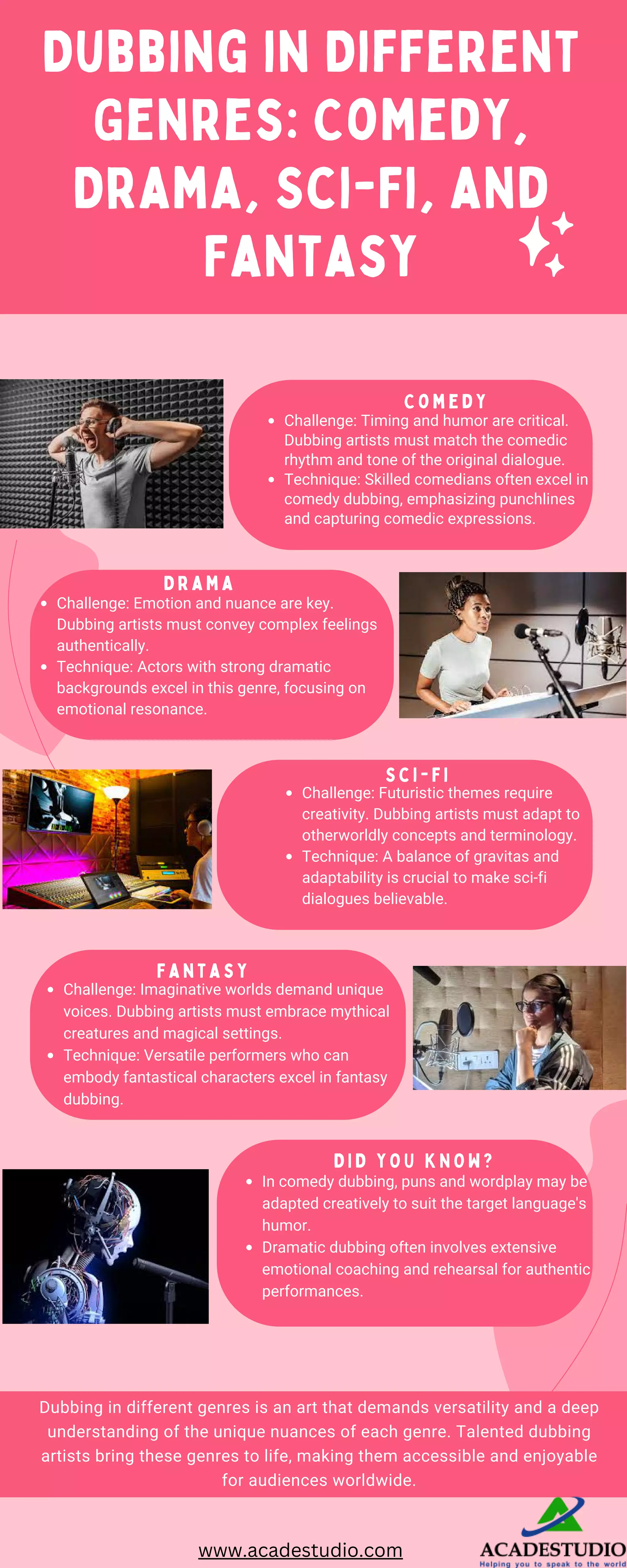 DUBBING IN DIFFERENT GENRES: COMEDY, DRAMA, SCI-FI, AND FANTASY

COMEDY
- Challenge: Timing and humor are critical. Dubbing artists must match the comedic rhythm and tone of the original dialogue.
- Technique: Skilled comedians often excel in comedy dubbing, emphasizing punchlines and capturing comedic expressions.

DRAMA
- Challenge: Emotion and nuance are key. Dubbing artists must convey complex feelings authentically.
- Technique: Actors with strong dramatic backgrounds excel in this genre, focusing on emotional resonance.

SCI-FI
- Challenge: Futuristic themes require creativity. Dubbing artists must adapt to otherworldly concepts and terminology.
- Technique: A balance of gravitas and adaptability is crucial to make sci-fi dialogues believable.

FANTASY
- Challenge: Imaginative worlds demand unique voices. Dubbing artists must embrace mythical creatures and magical settings.
- Technique: Versatile performers who can embody fantastical characters excel in fantasy dubbing.

DID YOU KNOW?
- In comedy dubbing, puns and wordplay may be adapted creatively to suit the target language's humor.
- Dramatic dubbing often involves extensive emotional coaching and rehearsal for authentic performances.

Dubbing in different genres is an art that demands versatility and a deep understanding of the unique nuances of each genre. Talented dubbing artists bring these genres to life, making them accessible and enjoyable for audiences worldwide.

www.acadestudio.com

ACADESTUDIO
Helping you to speak to the world