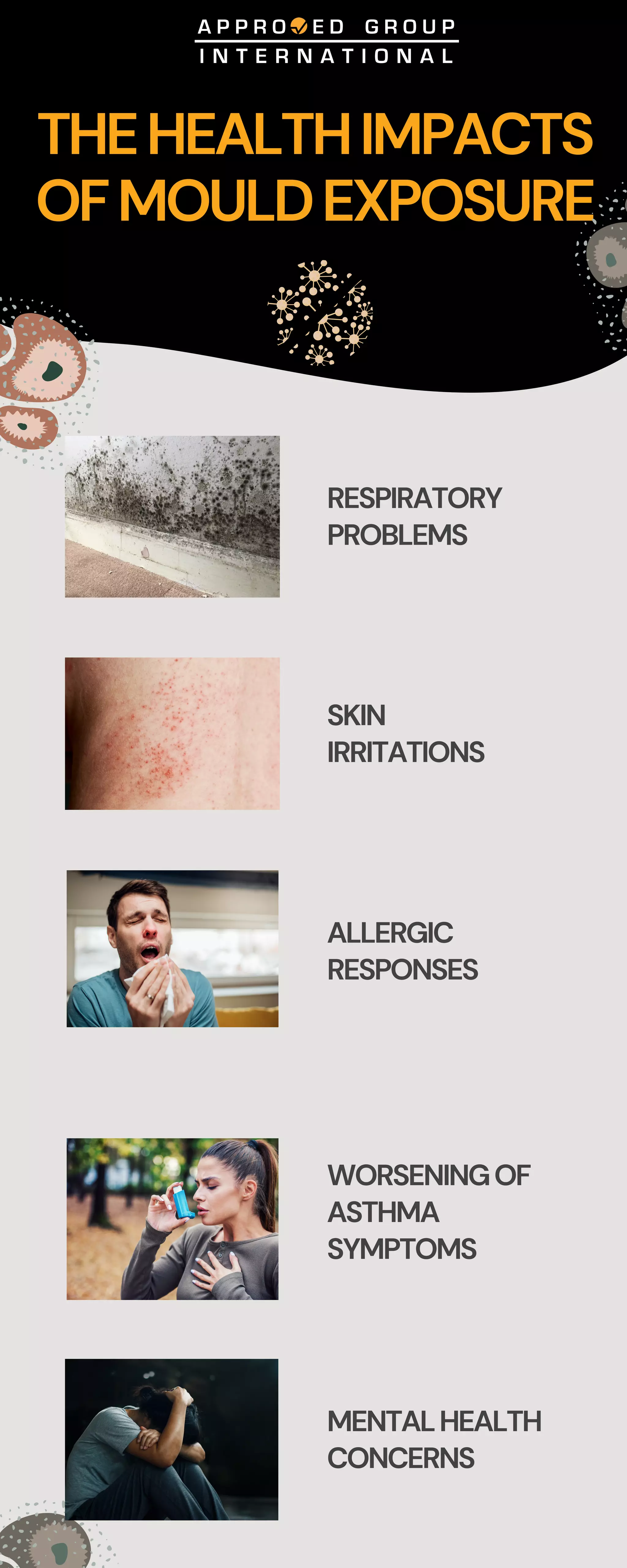 APPROVED GROUP
INTERNATIONAL

THE HEALTH IMPACTS OF MOULD EXPOSURE

RESPIRATORY PROBLEMS

SKIN IRRITATIONS

ALLERGIC RESPONSES

WORSENING OF ASTHMA SYMPTOMS

MENTAL HEALTH CONCERNS