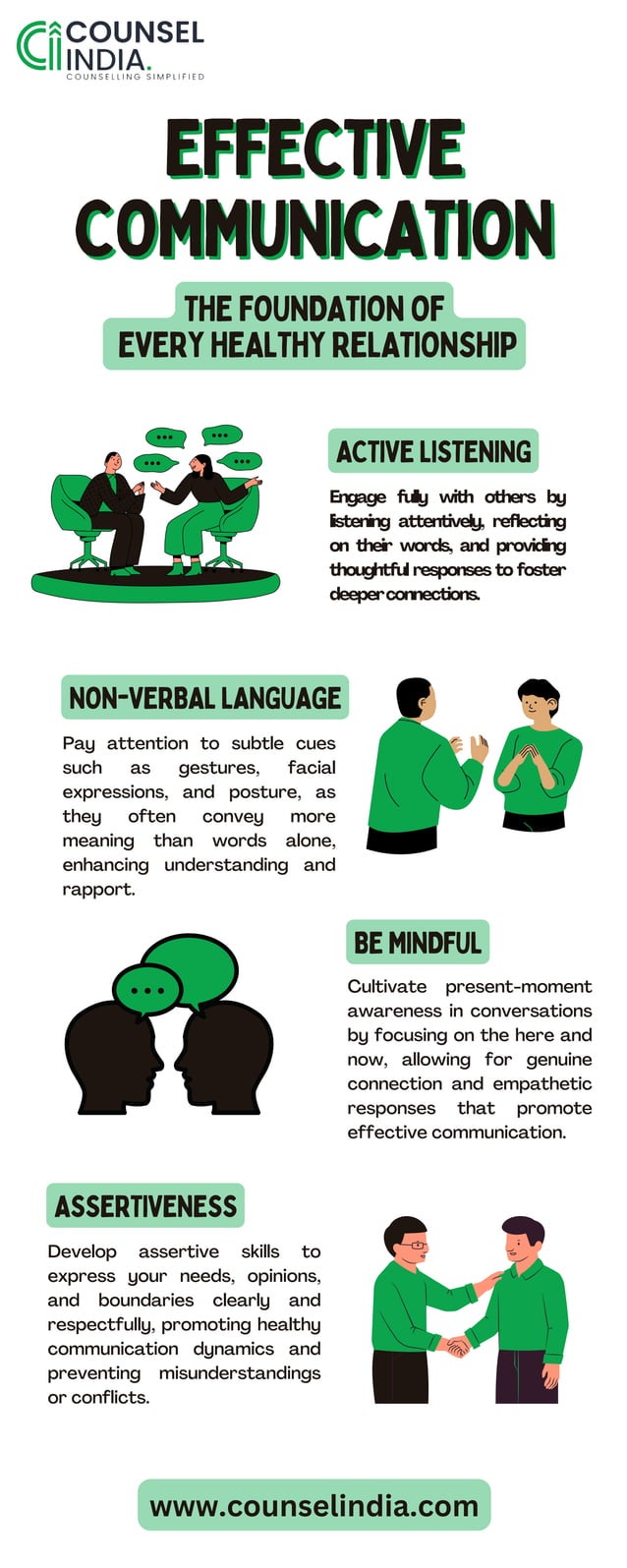 COUNSEL INDIA.
COUNSELLING SIMPLIFIED

EFFECTIVE COMMUNICATION

THE FOUNDATION OF EVERY HEALTHY RELATIONSHIP

ACTIVE LISTENING

Engage fully with others by listening attentively, reflecting on their words, and providing thoughtful responses to foster deeper connections.

NON-VERBAL LANGUAGE

Pay attention to subtle cues such as gestures, facial expressions, and posture, as they often convey more meaning than words alone, enhancing understanding and rapport.

BE MINDFUL

Cultivate present-moment awareness in conversations by focusing on the here and now, allowing for genuine connection and empathetic responses that promote effective communication.

ASSERTIVENESS

Develop assertive skills to express your needs, opinions, and boundaries clearly and respectfully, promoting healthy communication dynamics and preventing misunderstandings or conflicts.

www.counselindia.com