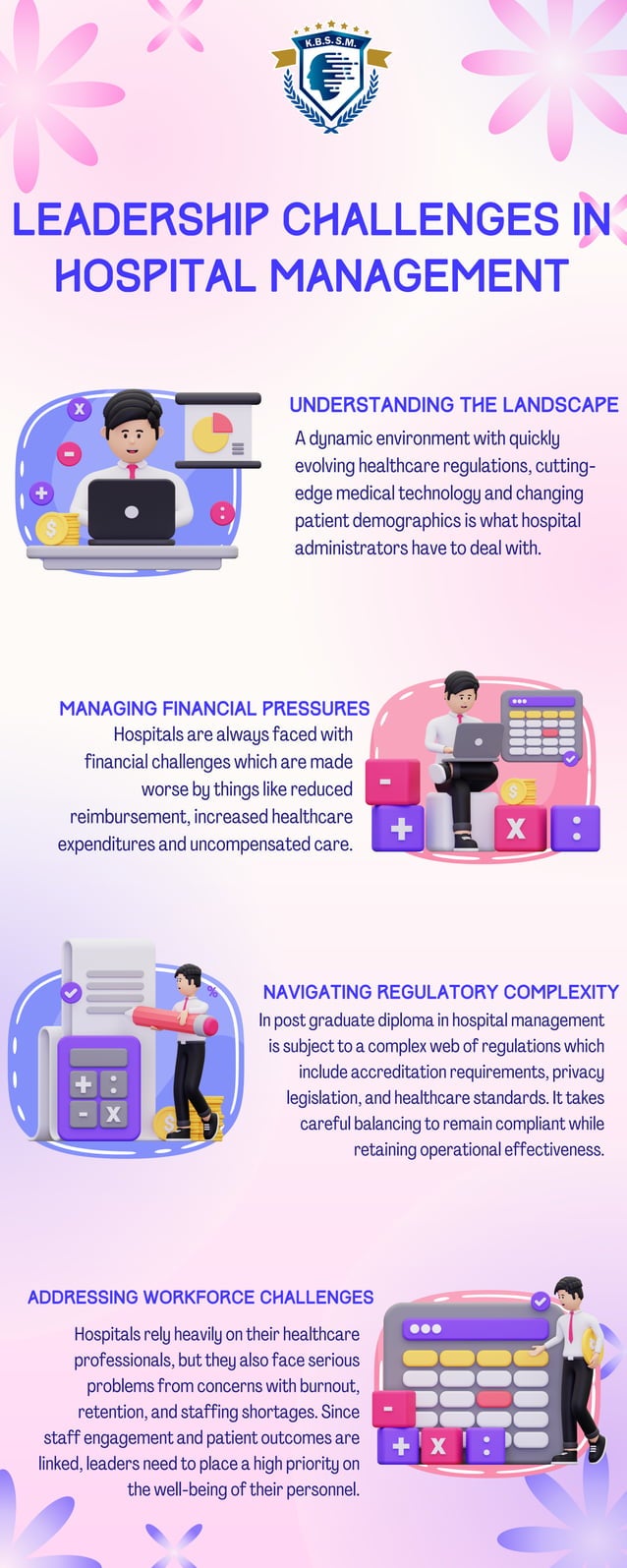 K.B.S.S.M.

LEADERSHIP CHALLENGES IN HOSPITAL MANAGEMENT

UNDERSTANDING THE LANDSCAPE

A dynamic environment with quickly evolving healthcare regulations, cutting-edge medical technology and changing patient demographics is what hospital administrators have to deal with.

MANAGING FINANCIAL PRESSURES

Hospitals are always faced with financial challenges which are made worse by things like reduced reimbursement, increased healthcare expenditures and uncompensated care.

NAVIGATING REGULATORY COMPLEXITY

In post graduate diploma in hospital management is subject to a complex web of regulations which include accreditation requirements, privacy legislation, and healthcare standards. It takes careful balancing to remain compliant while retaining operational effectiveness.

ADDRESSING WORKFORCE CHALLENGES

Hospitals rely heavily on their healthcare professionals, but they also face serious problems from concerns with burnout, retention, and staffing shortages. Since staff engagement and patient outcomes are linked, leaders need to place a high priority on the well-being of their personnel.