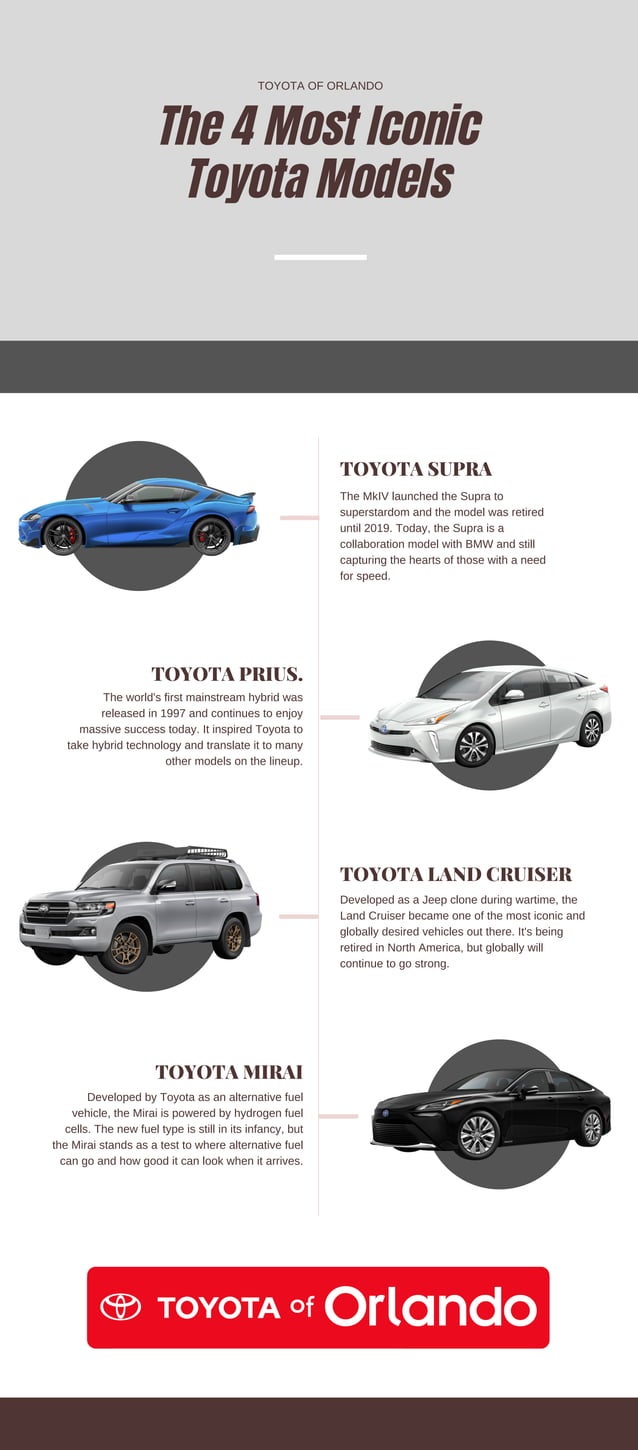 TOYOTA OF ORLANDO

The 4 Most Iconic Toyota Models

TOYOTA SUPRA

The MkIV launched the Supra to superstardom and the model was retired until 2019. Today, the Supra is a collaboration model with BMW and still capturing the hearts of those with a need for speed.

TOYOTA PRIUS.

The world's first mainstream hybrid was released in 1997 and continues to enjoy massive success today. It inspired Toyota to take hybrid technology and translate it to many other models on the lineup.

TOYOTA LAND CRUISER

Developed as a Jeep clone during wartime, the Land Cruiser became one of the most iconic and globally desired vehicles out there. It's being retired in North America, but globally will continue to go strong.

TOYOTA MIRAI

Developed by Toyota as an alternative fuel vehicle, the Mirai is powered by hydrogen fuel cells. The new fuel type is still in its infancy, but the Mirai stands as a test to where alternative fuel can go and how good it can look when it arrives.

TOYOTA of Orlando