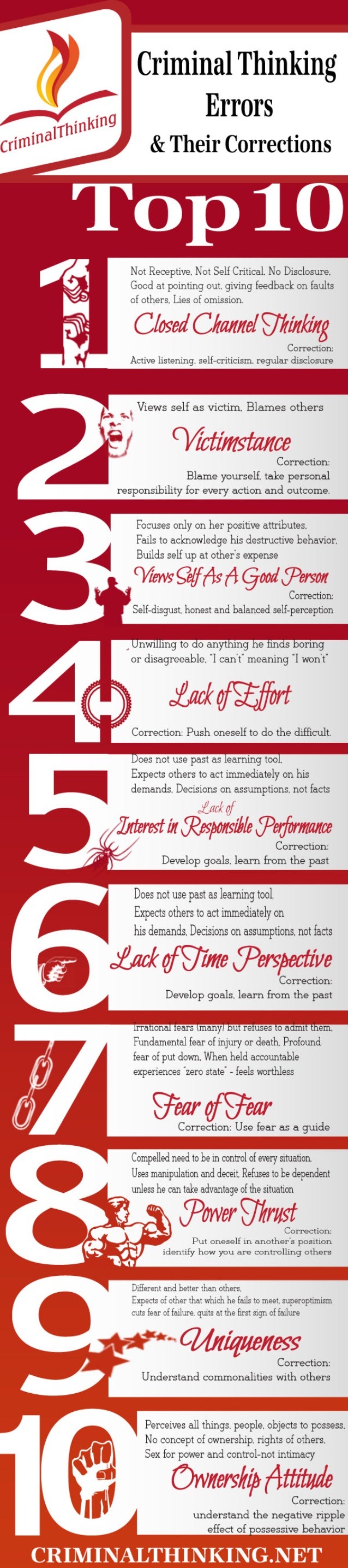 CriminalThinking

Criminal Thinking Errors & Their Corrections

Top 10

1

Not Receptive, Not Self Critical, No Disclosure, Good at pointing out, giving feedback on faults of others, Lies of omission.

Closed Channel Thinking

Correction: Active listening, self-criticism, regular disclosure

2

Views self as victim, Blames others

Victimstance

Correction: Blame yourself, take personal responsibility for every action and outcome.

3

Focuses only on her positive attributes, Fails to acknowledge his destructive behavior, Builds self up at other's expense

Views Self As A Good Person

Correction: Self-disgust, honest and balanced self-perception

4

Unwilling to do anything he finds boring or disagreeable, "I can't" meaning "I won't"

Lack of Effort

Correction: Push oneself to do the difficult.

5

Does not use past as learning tool, Expects others to act immediately on his demands, Decisions on assumptions, not facts

Lack of Interest in Responsible Performance

Correction: Develop goals, learn from the past

6

Does not use past as learning tool, Expects others to act immediately on his demands, Decisions on assumptions, not facts

Lack of Time Perspective

Correction: Develop goals, learn from the past

7

Irrational fears (many) but refuses to admit them, Fundamental fear of injury or death, Profound fear of put down, When held accountable experiences "zero state" - feels worthless

Fear of Fear

Correction: Use fear as a guide

8

Compelled need to be in control of every situation, Uses manipulation and deceit, Refuses to be dependent unless he can take advantage of the situation

Power Thrust

Correction: Put oneself in another's position identify how you are controlling others

9

Different and better than others, Expects of other that which he fails to meet, superoptimism cuts fear of failure, quits at the first sign of failure

Uniqueness

Correction: Understand commonalities with others

10

Perceives all things, people, objects to possess, No concept of ownership, rights of others, Sex for power and control-not intimacy

Ownership Attitude

Correction: understand the negative ripple effect of possessive behavior

CRIMINALTHINKING.NET