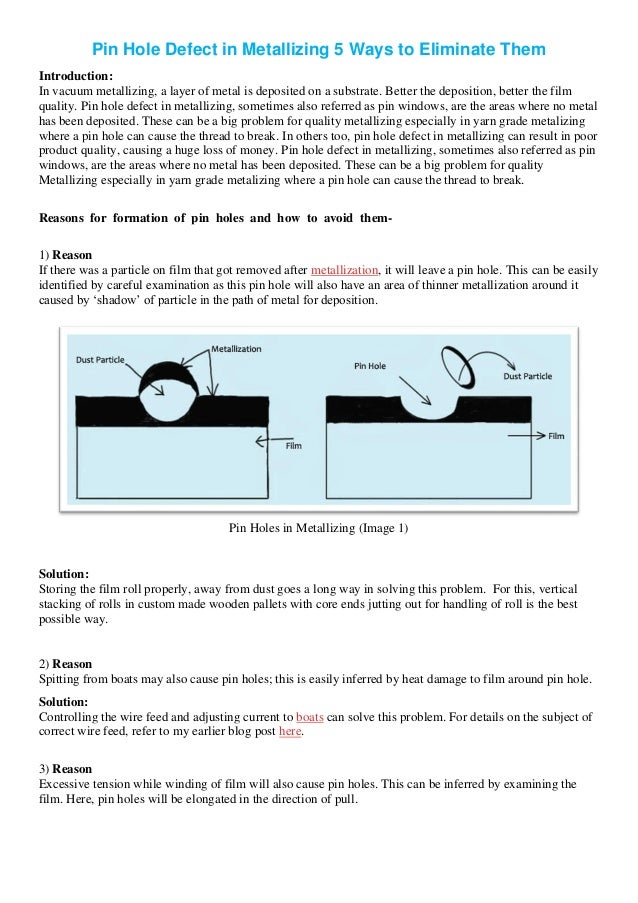 Pin Hole Defect in Metallizing 5 Ways to Eliminate Them

Introduction:
In vacuum metallizing, a layer of metal is deposited on a substrate. Better the deposition, better the film quality. Pin hole defect in metallizing, sometimes also referred as pin windows, are the areas where no metal has been deposited. These can be a big problem for quality metallizing especially in yarn grade metalizing where a pin hole can cause the thread to break. In others too, pin hole defect in metallizing can result in poor product quality, causing a huge loss of money. Pin hole defect in metallizing, sometimes also referred as pin windows, are the areas where no metal has been deposited. These can be a big problem for quality Metallizing especially in yarn grade metalizing where a pin hole can cause the thread to break.

Reasons for formation of pin holes and how to avoid them-

1) Reason
If there was a particle on film that got removed after metallization, it will leave a pin hole. This can be easily identified by careful examination as this pin hole will also have an area of thinner metallization around it caused by 'shadow' of particle in the path of metal for deposition.

Dust Particle
Metallization
Film
Pin Hole
Dust Particle
Film

Pin Holes in Metallizing (Image 1)

Solution:
Storing the film roll properly, away from dust goes a long way in solving this problem. For this, vertical stacking of rolls in custom made wooden pallets with core ends jutting out for handling of roll is the best possible way.

2) Reason
Spitting from boats may also cause pin holes; this is easily inferred by heat damage to film around pin hole.

Solution:
Controlling the wire feed and adjusting current to boats can solve this problem. For details on the subject of correct wire feed, refer to my earlier blog post here.

3) Reason
Excessive tension while winding of film will also cause pin holes. This can be inferred by examining the film. Here, pin holes will be elongated in the direction of pull.