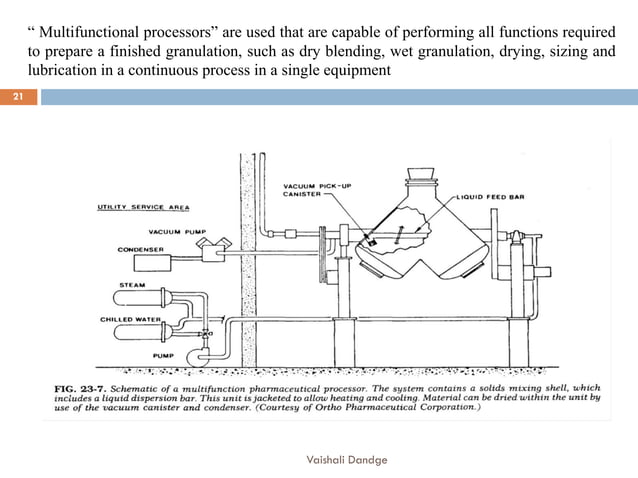 “ Multifunctional processors” are used that are capable of performing all functions required to prepare a finished granulation, such as dry blending, wet granulation, drying, sizing and lubrication in a continuous process in a single equipment

21

UTILITY SERVICE AREA

VACUUM PUMP

CONDENSER

STEAM

CHILLED WATER

PUMP

VACUUM PICK-UP CANISTER

LIQUID FEED BAR

FIG. 23-7. Schematic of a multifunction pharmaceutical processor. The system contains a solids mixing shell, which includes a liquid dispersion bar. This unit is jacketed to allow heating and cooling. Material can be dried within the unit by use of the vacuum canister and condenser. (Courtesy of Ortho Pharmaceutical Corporation.)

Vaishali Dandge