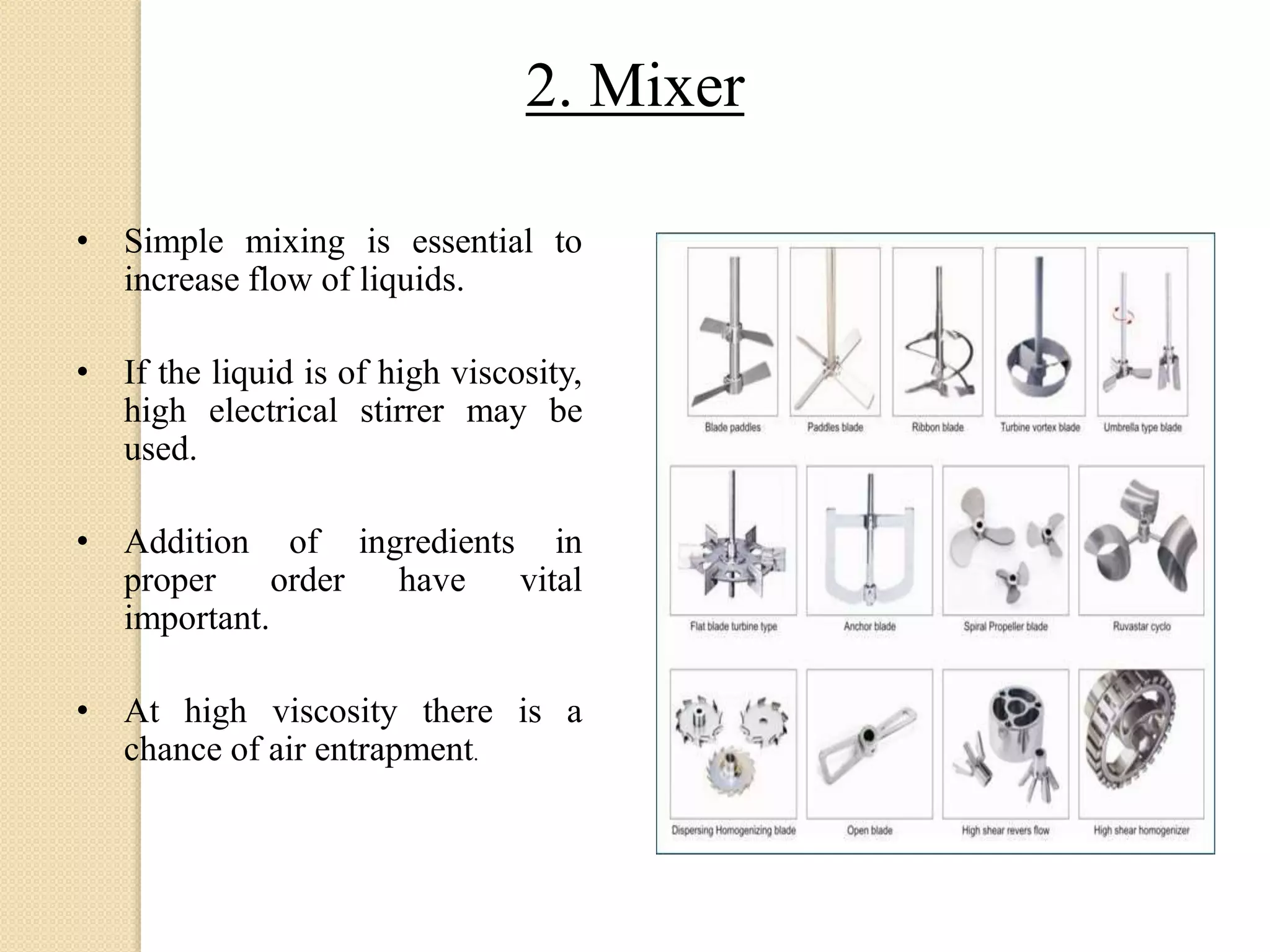 2. Mixer

• Simple mixing is essential to increase flow of liquids.

• If the liquid is of high viscosity, high electrical stirrer may be used.

• Addition of ingredients in proper order have vital important.

• At high viscosity there is a chance of air entrapment.

Blade paddles
Paddles blade
Ribbon blade
Turbine vortex blade
Umbrella type blade
Flat blade turbine type
Anchor blade
Spiral Propeller blade
Ruvastar cyclo
Dispersing Homogenizing blade
Open blade
High shear revers flow
High shear homogenizer