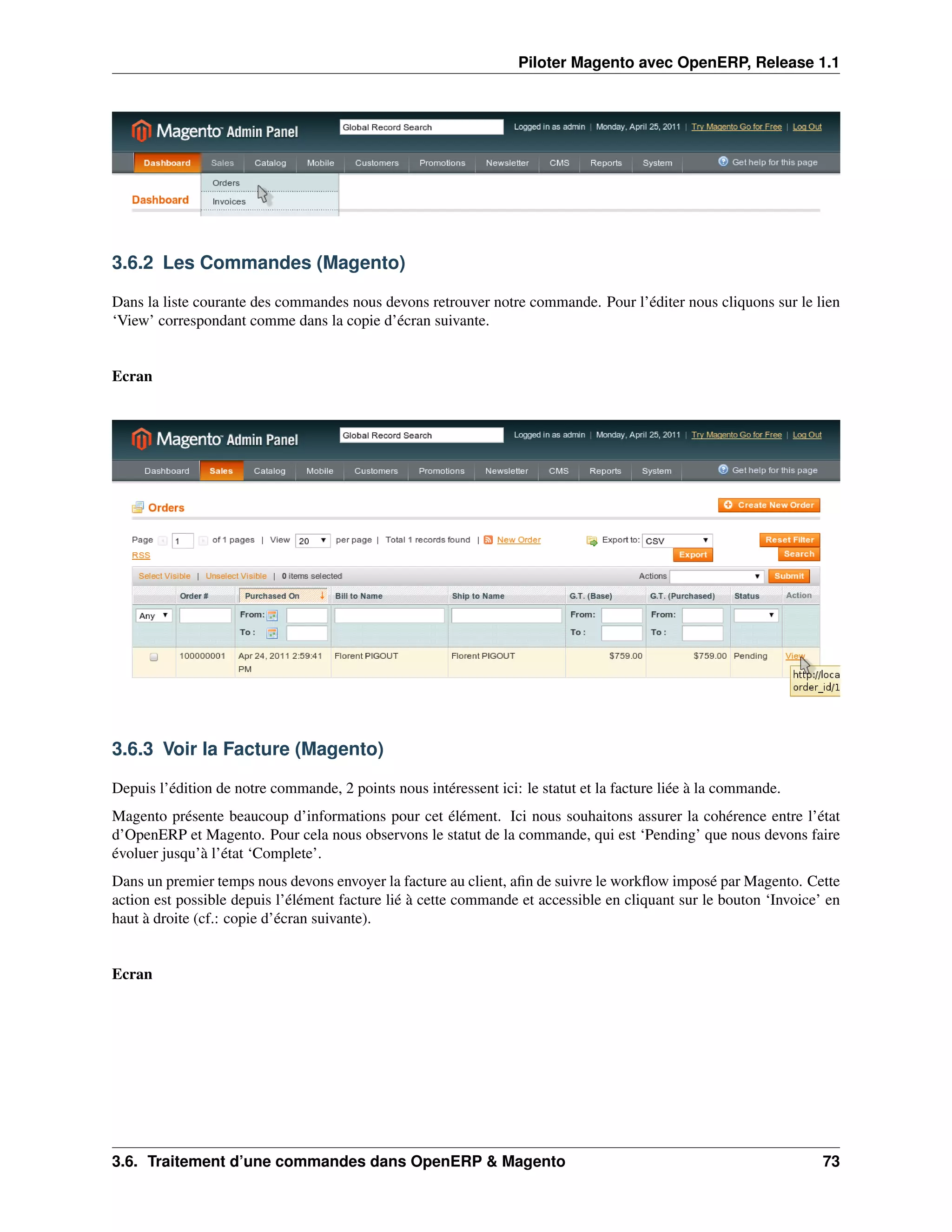 Piloter Magento avec OpenERP, Release 1.1

Magento Admin Panel
Global Record Search
Logged in as admin | Monday, April 25, 2011 | Try Magento Go for Free | Log Out
Dashboard Sales Catalog Mobile Customers Promotions Newsletter CMS Reports System
Get help for this page
Orders
Invoices
Dashboard

3.6.2 Les Commandes (Magento)

Dans la liste courante des commandes nous devons retrouver notre commande. Pour l'éditer nous cliquons sur le lien 'View' correspondant comme dans la copie d'écran suivante.

Ecran

Magento Admin Panel
Global Record Search
Logged in as admin | Monday, April 25, 2011 | Try Magento Go for Free | Log Out
Dashboard Sales Catalog Mobile Customers Promotions Newsletter CMS Reports System
Get help for this page

Orders
Create New Order

Page 1 of 1 pages | View 20 per page | Total 1 records found | New Order
RSS
Export to: CSV
Export
Reset Filter
Search
Select Visible | Unselect Visible | 0 items selected
Actions
Submit

| | Order # | Purchased On | Bill to Name | Ship to Name | G.T. (Base) | G.T. (Purchased) | Status | Action |
|---|---|---|---|---|---|---|---|---|
| Any | | From: To : | | | From: To : | From: To : | | |
| | 100000001 | Apr 24, 2011 2:59:41 PM | Florent PIGOUT | Florent PIGOUT | $759.00 | $759.00 | Pending | View |

http://loca
order_id/1

3.6.3 Voir la Facture (Magento)

Depuis l'édition de notre commande, 2 points nous intéressent ici: le statut et la facture liée à la commande.

Magento présente beaucoup d'informations pour cet élément. Ici nous souhaitons assurer la cohérence entre l'état d'OpenERP et Magento. Pour cela nous observons le statut de la commande, qui est 'Pending' que nous devons faire évoluer jusqu'à l'état 'Complete'.

Dans un premier temps nous devons envoyer la facture au client, afin de suivre le workflow imposé par Magento. Cette action est possible depuis l'élément facture lié à cette commande et accessible en cliquant sur le bouton 'Invoice' en haut à droite (cf.: copie d'écran suivante).

Ecran

3.6. Traitement d'une commandes dans OpenERP & Magento 73