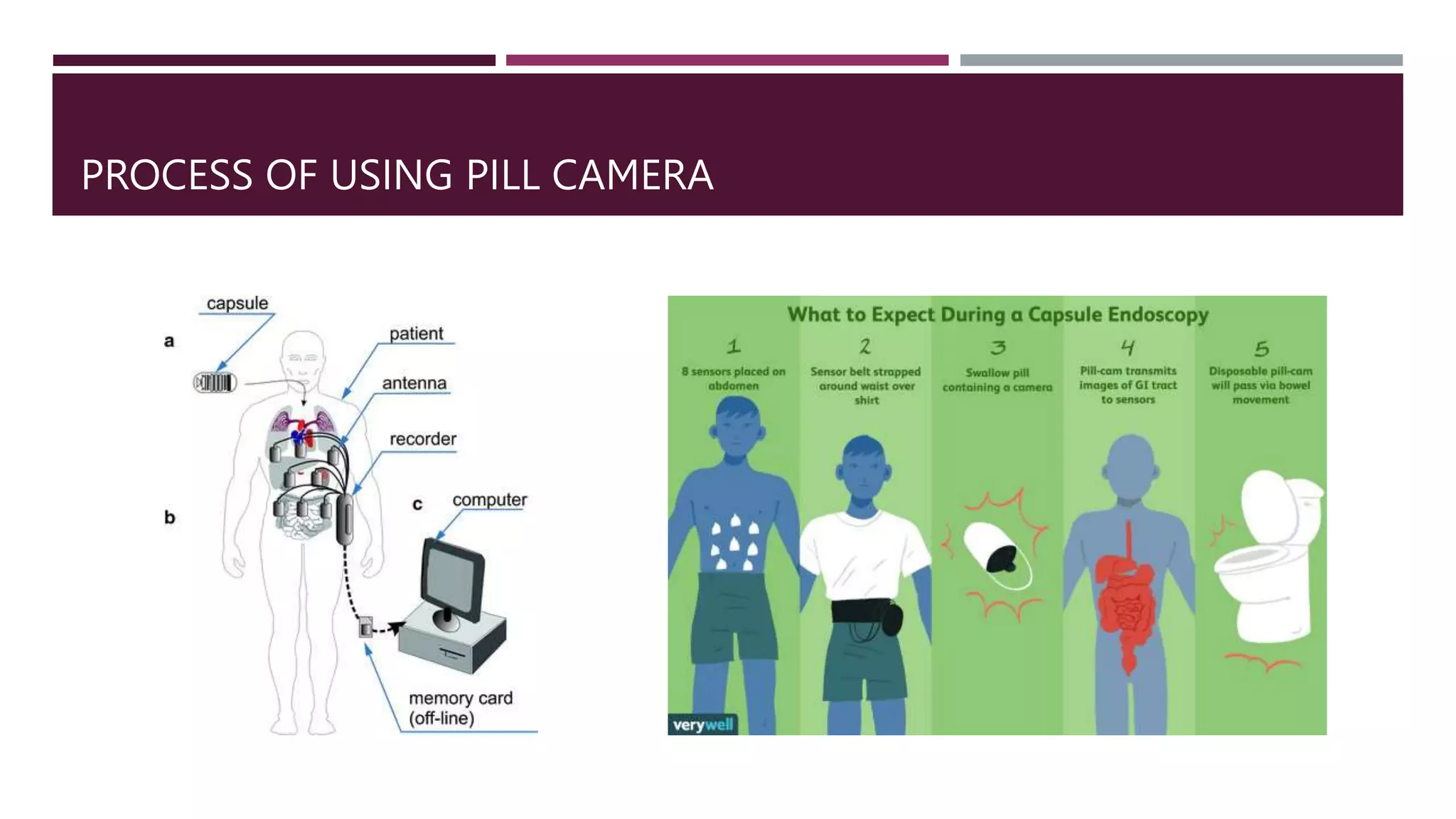 PROCESS OF USING PILL CAMERA

capsule

a

patient

antenna

recorder

b

c

computer

memory card (off-line)

What to Expect During a Capsule Endoscopy

1
8 sensors placed on abdomen

2
Sensor belt strapped around waist over shirt

3
Swallow pill containing a camera

4
Pill-cam transmits images of GI tract to sensors

5
Disposable pill-cam will pass via bowel movement

verywell