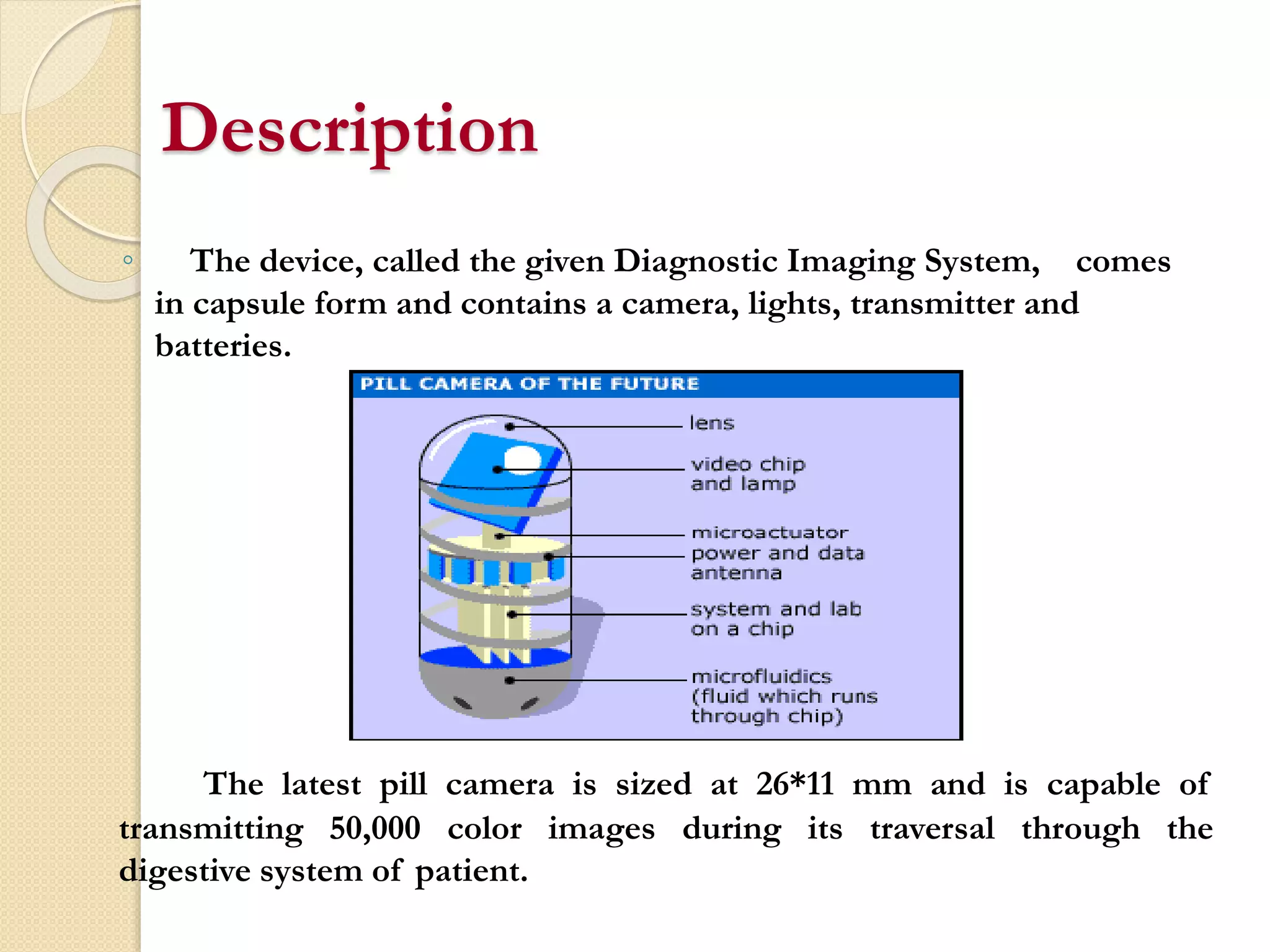 Description

◦ The device, called the given Diagnostic Imaging System, comes in capsule form and contains a camera, lights, transmitter and batteries.

PILL CAMERA OF THE FUTURE

lens

video chip and lamp

microactuator

power and data antenna

system and lab on a chip

microfluidics (fluid which runs through chip)

The latest pill camera is sized at 26*11 mm and is capable of transmitting 50,000 color images during its traversal through the digestive system of patient.