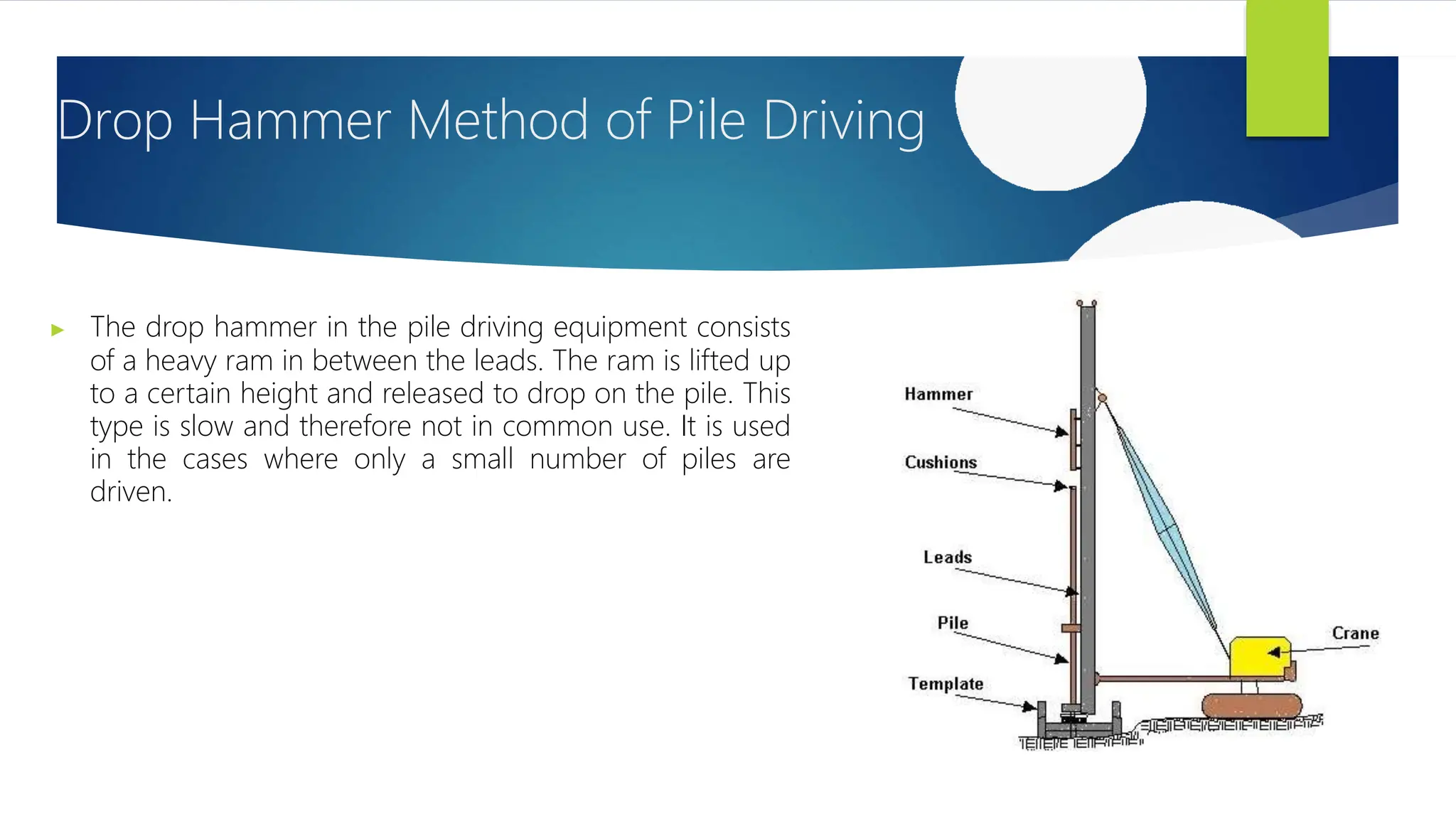 Drop Hammer Method of Pile Driving

The drop hammer in the pile driving equipment consists of a heavy ram in between the leads. The ram is lifted up to a certain height and released to drop on the pile. This type is slow and therefore not in common use. It is used in the cases where only a small number of piles are driven.

Hammer

Cushions

Leads

Pile

Template

Crane