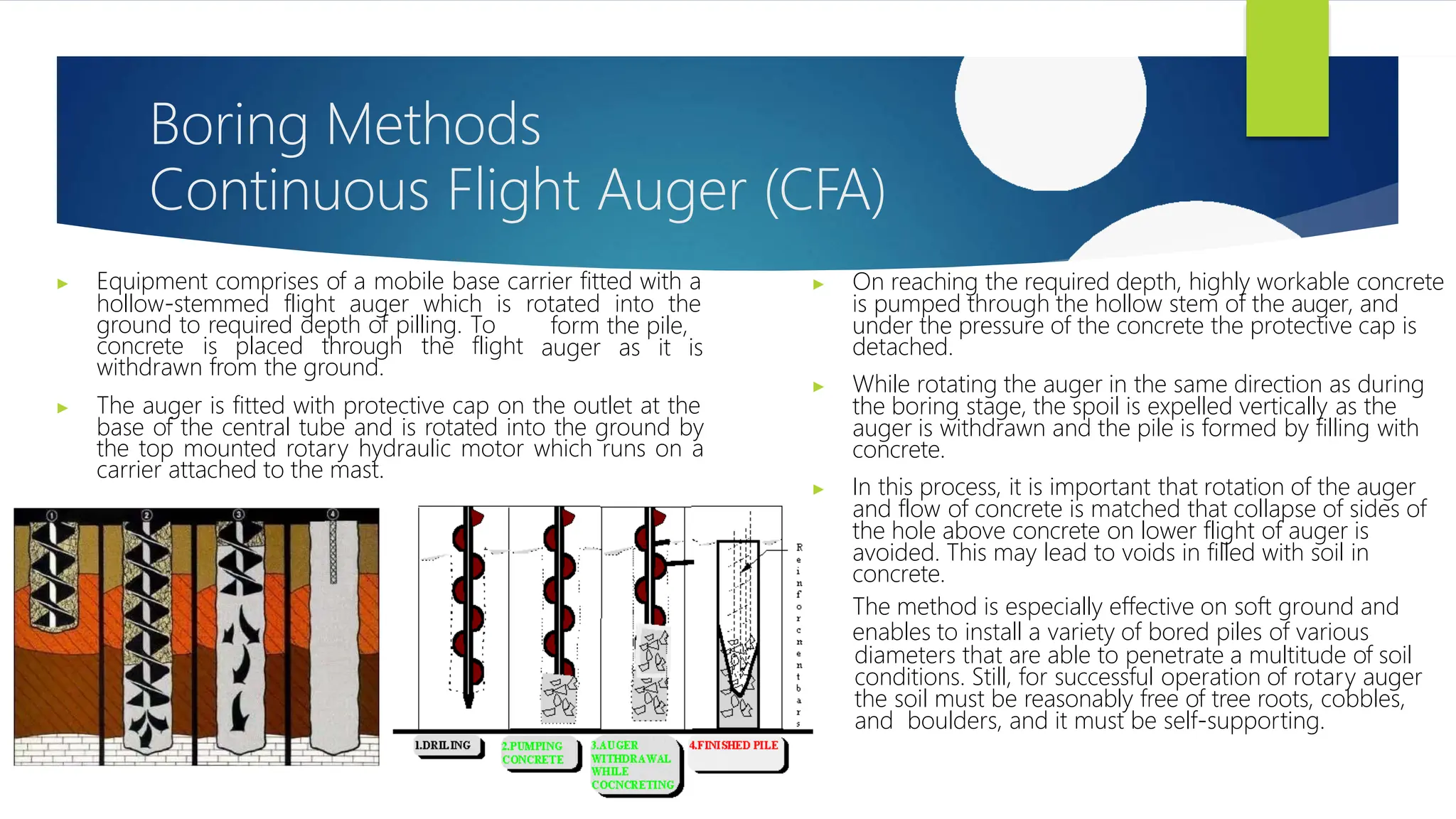 Boring Methods
Continuous Flight Auger (CFA)

Equipment comprises of a mobile base carrier fitted with a hollow-stemmed flight auger which is rotated into the ground to required depth of pilling. To form the pile, concrete is placed through the flight auger as it is withdrawn from the ground.

The auger is fitted with protective cap on the outlet at the base of the central tube and is rotated into the ground by the top mounted rotary hydraulic motor which runs on a carrier attached to the mast.

1 2 3 4

Reinforcement bars

1.DRILLING

2.PUMPING CONCRETE

3.AUGER WITHDRAWAL WHILE COCNCRETING

4.FINISHED PILE

On reaching the required depth, highly workable concrete is pumped through the hollow stem of the auger, and under the pressure of the concrete the protective cap is detached.

While rotating the auger in the same direction as during the boring stage, the spoil is expelled vertically as the auger is withdrawn and the pile is formed by filling with concrete.

In this process, it is important that rotation of the auger and flow of concrete is matched that collapse of sides of the hole above concrete on lower flight of auger is avoided. This may lead to voids in filled with soil in concrete.

The method is especially effective on soft ground and enables to install a variety of bored piles of various diameters that are able to penetrate a multitude of soil conditions. Still, for successful operation of rotary auger the soil must be reasonably free of tree roots, cobbles, and boulders, and it must be self-supporting.