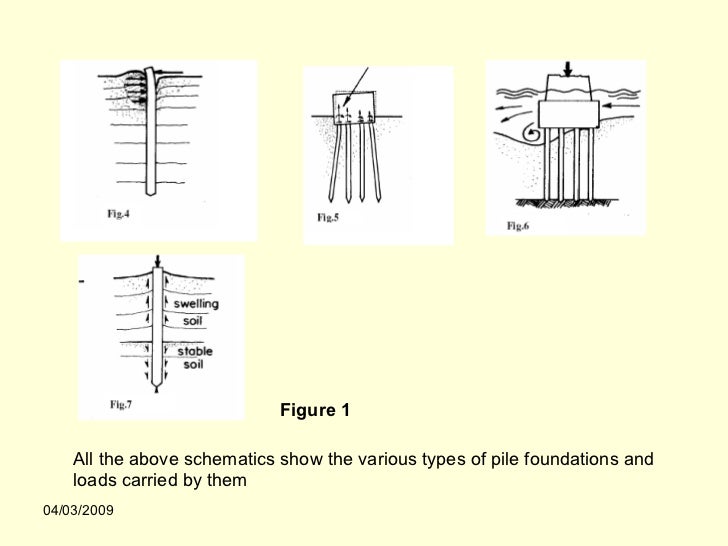 Fig.4

Fig.5

Fig.6

swelling soil

stable soil

Fig.7

Figure 1

All the above schematics show the various types of pile foundations and loads carried by them

04/03/2009