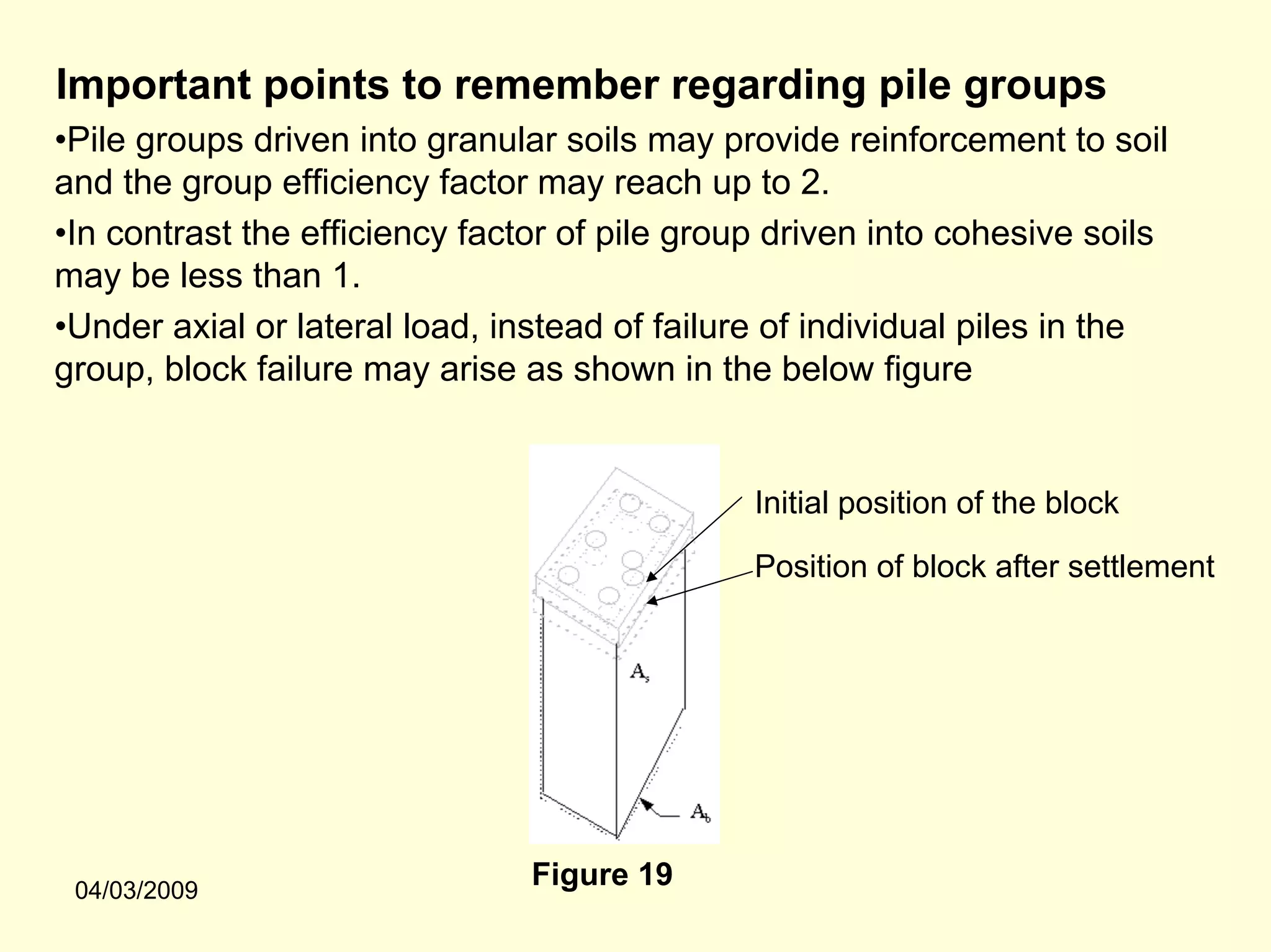 Important points to remember regarding pile groups

•Pile groups driven into granular soils may provide reinforcement to soil and the group efficiency factor may reach up to 2.

•In contrast the efficiency factor of pile group driven into cohesive soils may be less than 1.

•Under axial or lateral load, instead of failure of individual piles in the group, block failure may arise as shown in the below figure

Initial position of the block

Position of block after settlement

$A_s$

$A_b$

Figure 19

04/03/2009