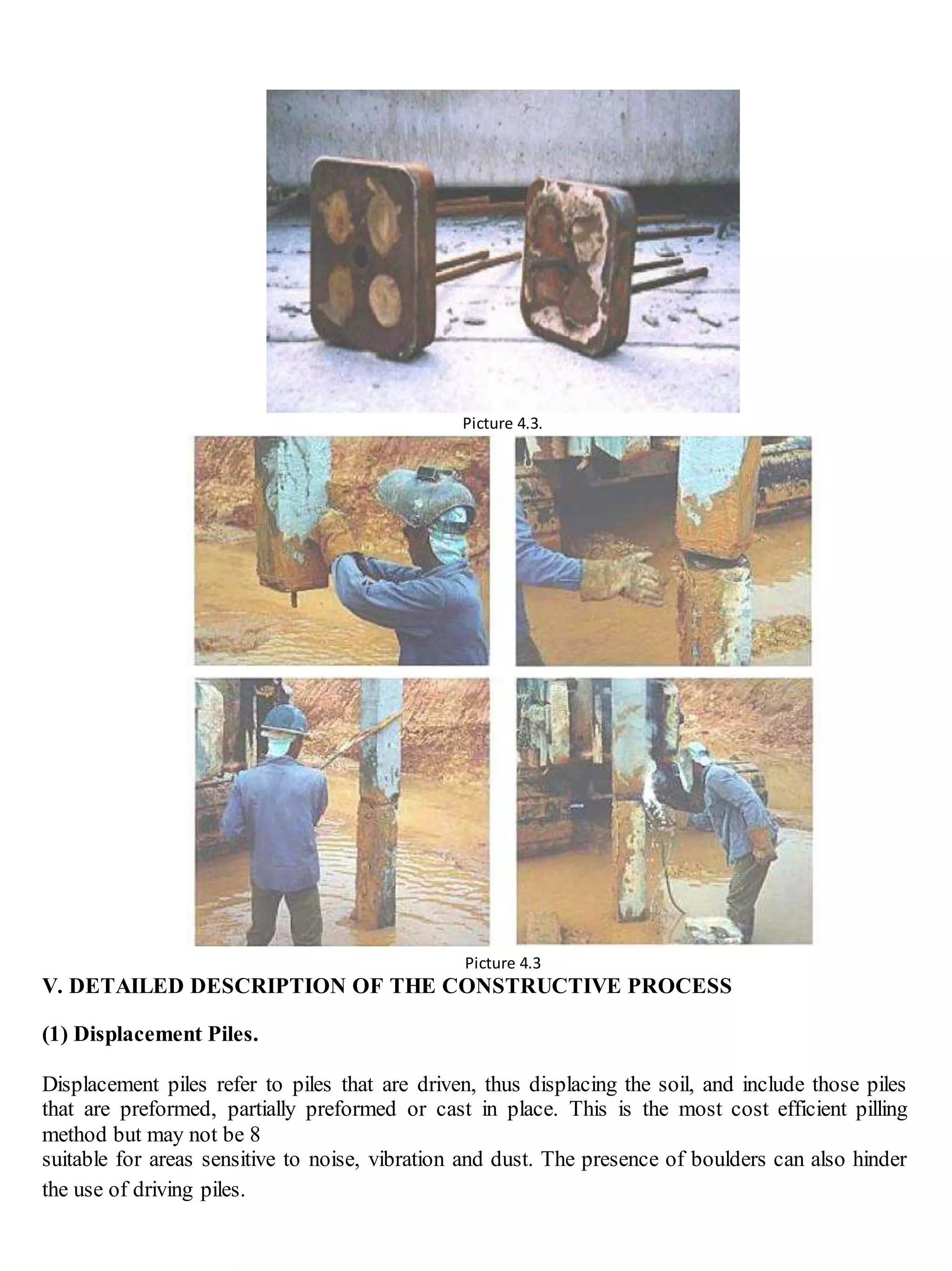 Picture 4.3.

Picture 4.3

V. DETAILED DESCRIPTION OF THE CONSTRUCTIVE PROCESS

(1) Displacement Piles.

Displacement piles refer to piles that are driven, thus displacing the soil, and include those piles that are preformed, partially preformed or cast in place. This is the most cost efficient pilling method but may not be 8
suitable for areas sensitive to noise, vibration and dust. The presence of boulders can also hinder the use of driving piles.