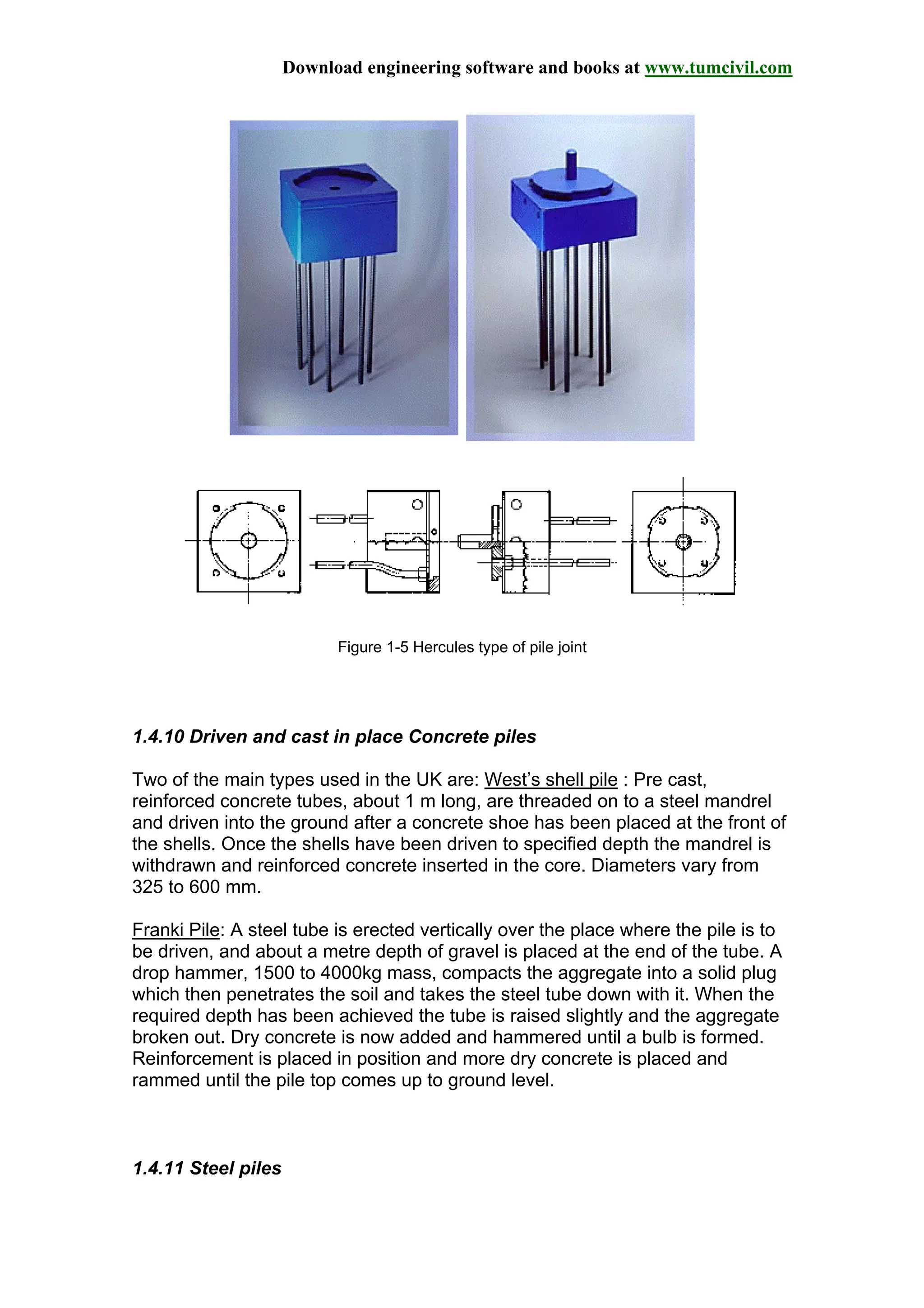 Download engineering software and books at www.tumcivil.com

Figure 1-5 Hercules type of pile joint

1.4.10 Driven and cast in place Concrete piles

Two of the main types used in the UK are: West's shell pile : Pre cast, reinforced concrete tubes, about 1 m long, are threaded on to a steel mandrel and driven into the ground after a concrete shoe has been placed at the front of the shells. Once the shells have been driven to specified depth the mandrel is withdrawn and reinforced concrete inserted in the core. Diameters vary from 325 to 600 mm.

Franki Pile: A steel tube is erected vertically over the place where the pile is to be driven, and about a metre depth of gravel is placed at the end of the tube. A drop hammer, 1500 to 4000kg mass, compacts the aggregate into a solid plug which then penetrates the soil and takes the steel tube down with it. When the required depth has been achieved the tube is raised slightly and the aggregate broken out. Dry concrete is now added and hammered until a bulb is formed. Reinforcement is placed in position and more dry concrete is placed and rammed until the pile top comes up to ground level.

1.4.11 Steel piles