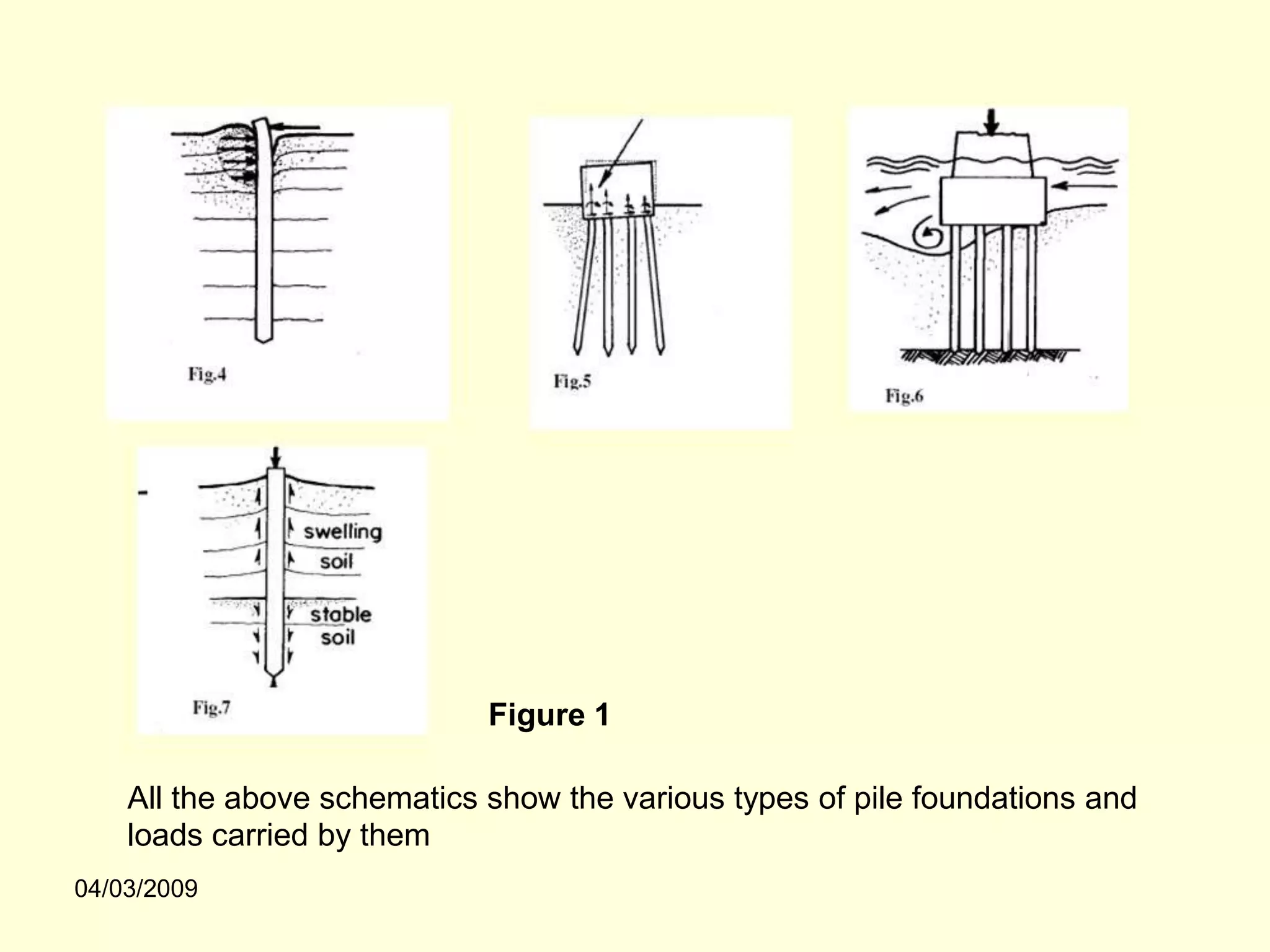 Fig.4

Fig.5

Fig.6

swelling soil

stable soil

Fig.7

Figure 1

All the above schematics show the various types of pile foundations and loads carried by them

04/03/2009