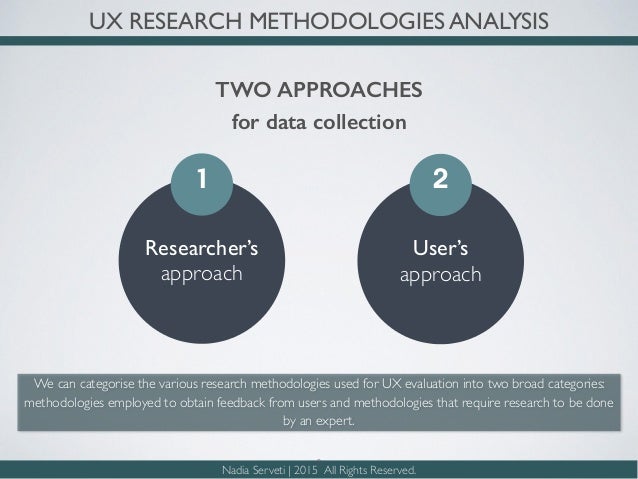 UX RESEARCH METHODOLOGIES ANALYSIS

TWO APPROACHES
for data collection

1

Researcher's approach

2

User's approach

We can categorise the various research methodologies used for UX evaluation into two broad categories: methodologies employed to obtain feedback from users and methodologies that require research to be done by an expert.

Nadia Serveti | 2015 All Rights Reserved.