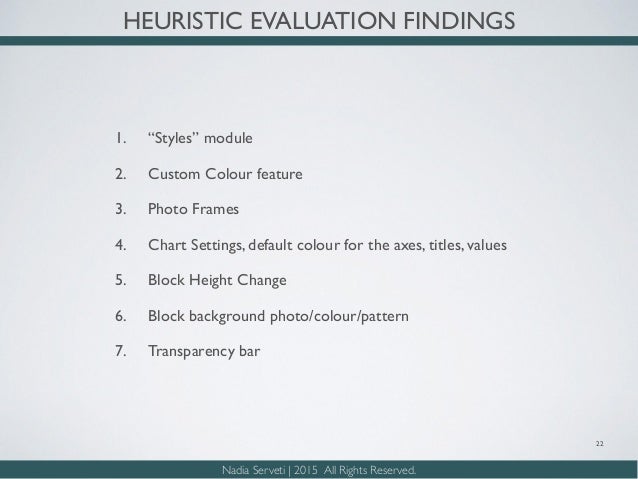 HEURISTIC EVALUATION FINDINGS

1. “Styles” module
2. Custom Colour feature
3. Photo Frames
4. Chart Settings, default colour for the axes, titles, values
5. Block Height Change
6. Block background photo/colour/pattern
7. Transparency bar

22

Nadia Serveti | 2015 All Rights Reserved.