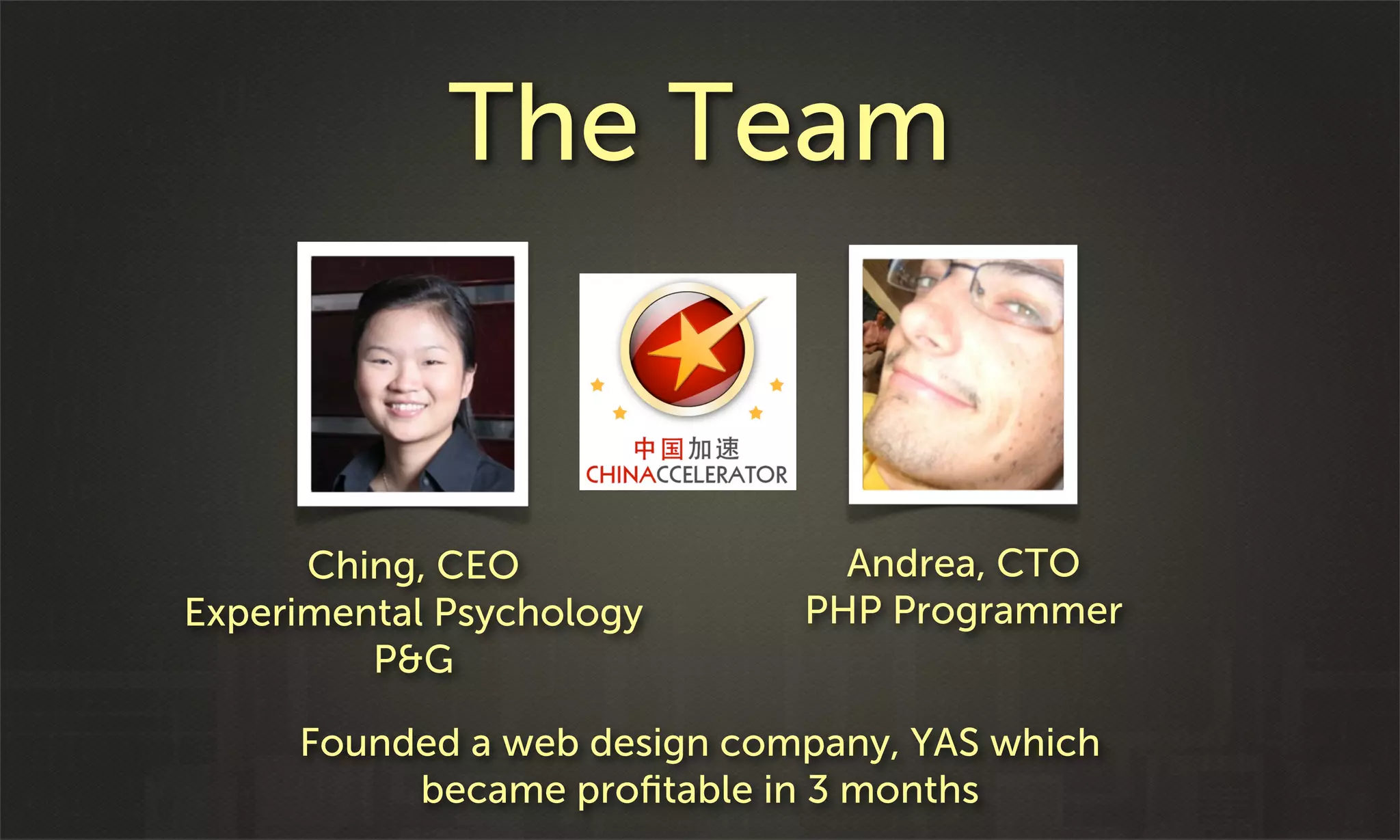 The Team

中国加速
CHINACCELERATOR

Ching, CEO
Experimental Psychology
P&G

Andrea, CTO
PHP Programmer

Founded a web design company, YAS which became profitable in 3 months