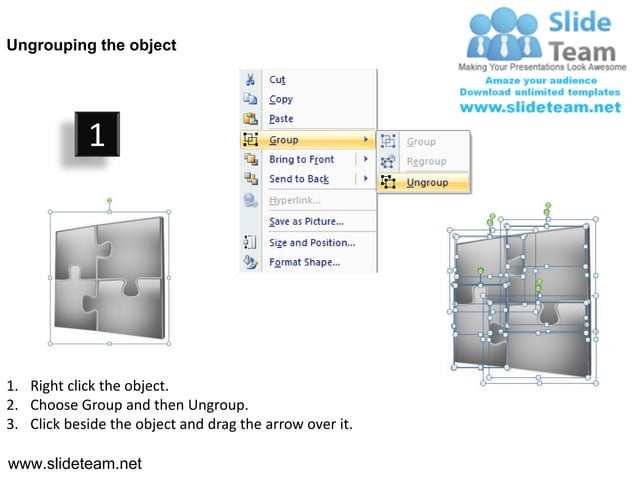 Ungrouping the object

Slide Team
Making Your Presentations Look Awesome
Amaze your audience
Download unlimited templates
www.slideteam.net

1

Cut
Copy
Paste
Group
Bring to Front
Send to Back
Hyperlink...
Save as Picture...
Size and Position...
Format Shape...

Group
Regroup
Ungroup

1. Right click the object.
2. Choose Group and then Ungroup.
3. Click beside the object and drag the arrow over it.

www.slideteam.net