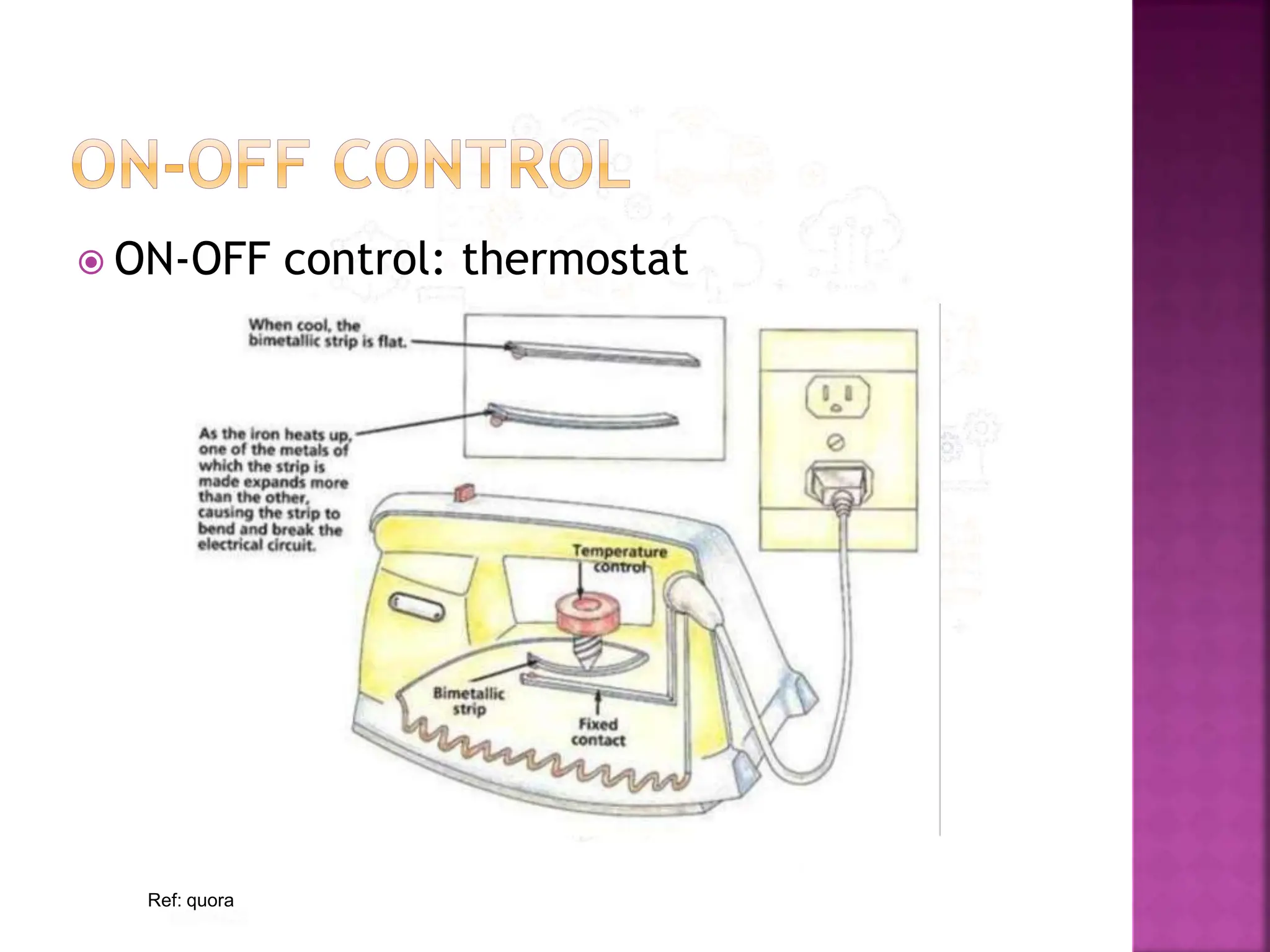 ON-OFF CONTROL

ON-OFF control: thermostat

When cool, the bimetallic strip is flat.

As the iron heats up, one of the metals of which the strip is made expands more than the other, causing the strip to bend and break the electrical circuit.

Temperature control

Bimetallic strip

Fixed contact

Ref: quora