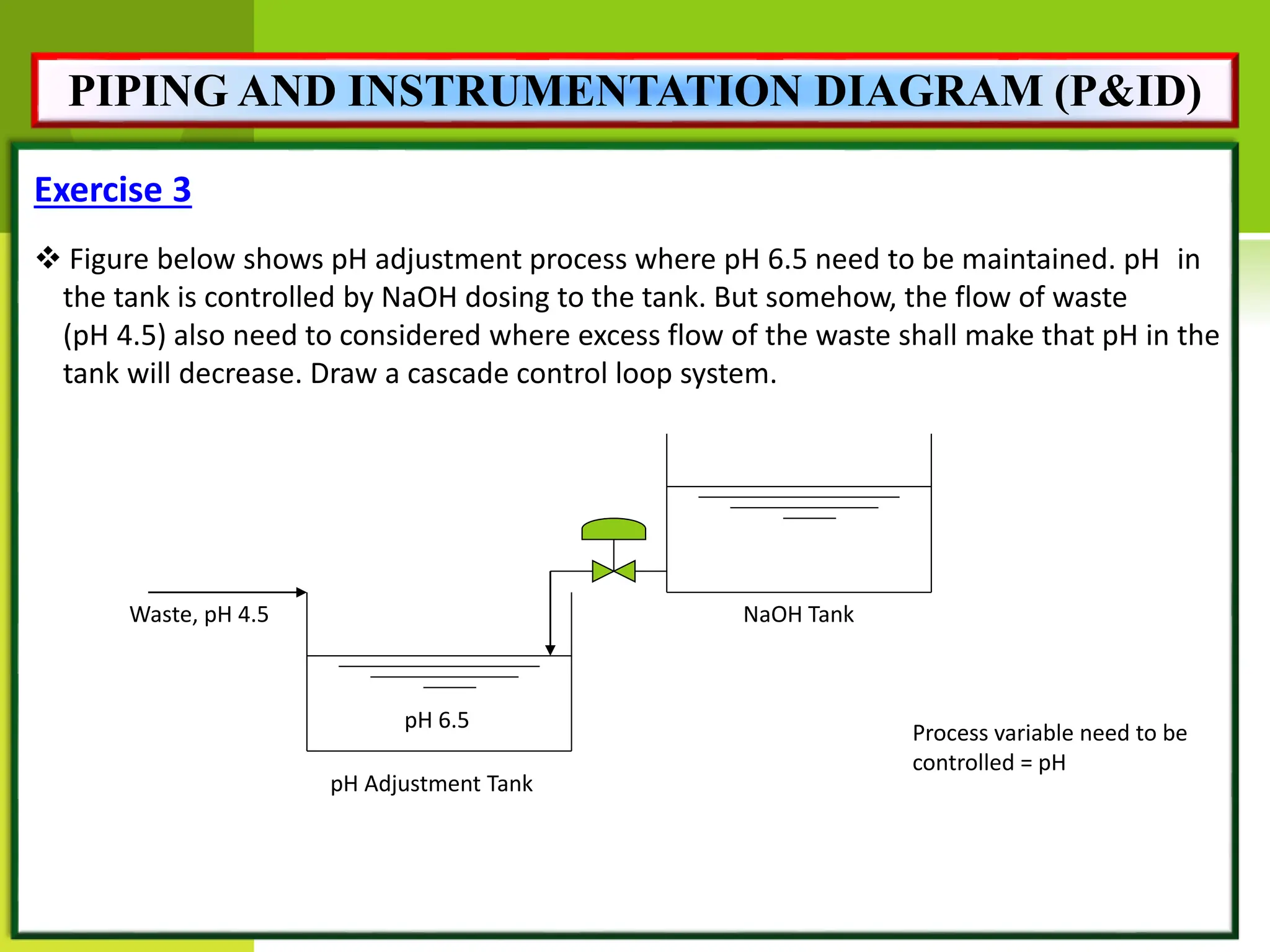 PIPING AND INSTRUMENTATION DIAGRAM (P&ID)

Exercise 3

❖ Figure below shows pH adjustment process where pH 6.5 need to be maintained. pH in the tank is controlled by NaOH dosing to the tank. But somehow, the flow of waste (pH 4.5) also need to considered where excess flow of the waste shall make that pH in the tank will decrease. Draw a cascade control loop system.

Waste, pH 4.5

NaOH Tank

pH 6.5

pH Adjustment Tank

Process variable need to be controlled = pH