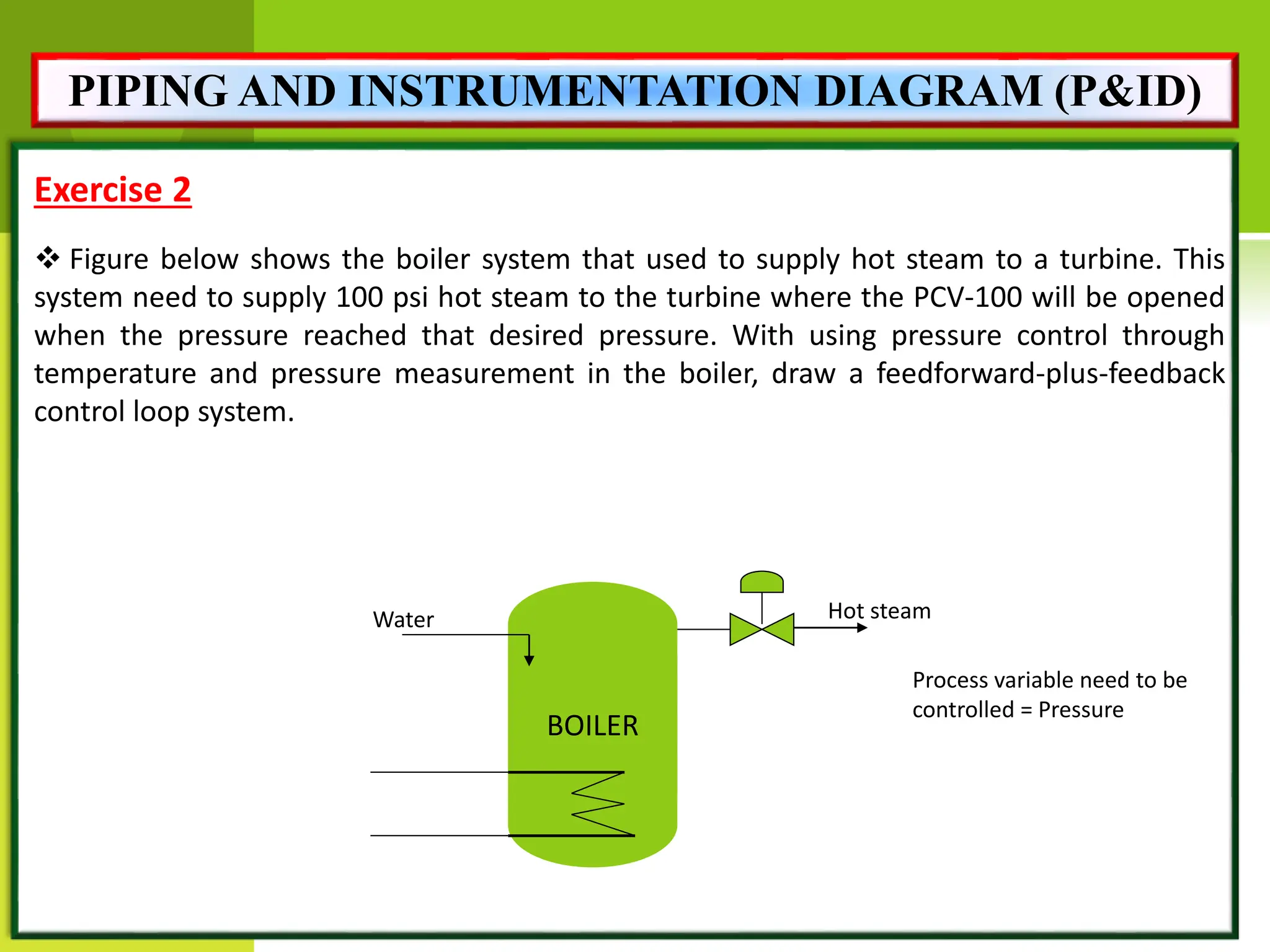 PIPING AND INSTRUMENTATION DIAGRAM (P&ID)

Exercise 2

❖ Figure below shows the boiler system that used to supply hot steam to a turbine. This system need to supply 100 psi hot steam to the turbine where the PCV-100 will be opened when the pressure reached that desired pressure. With using pressure control through temperature and pressure measurement in the boiler, draw a feedforward-plus-feedback control loop system.

Water

BOILER

Hot steam

Process variable need to be controlled = Pressure