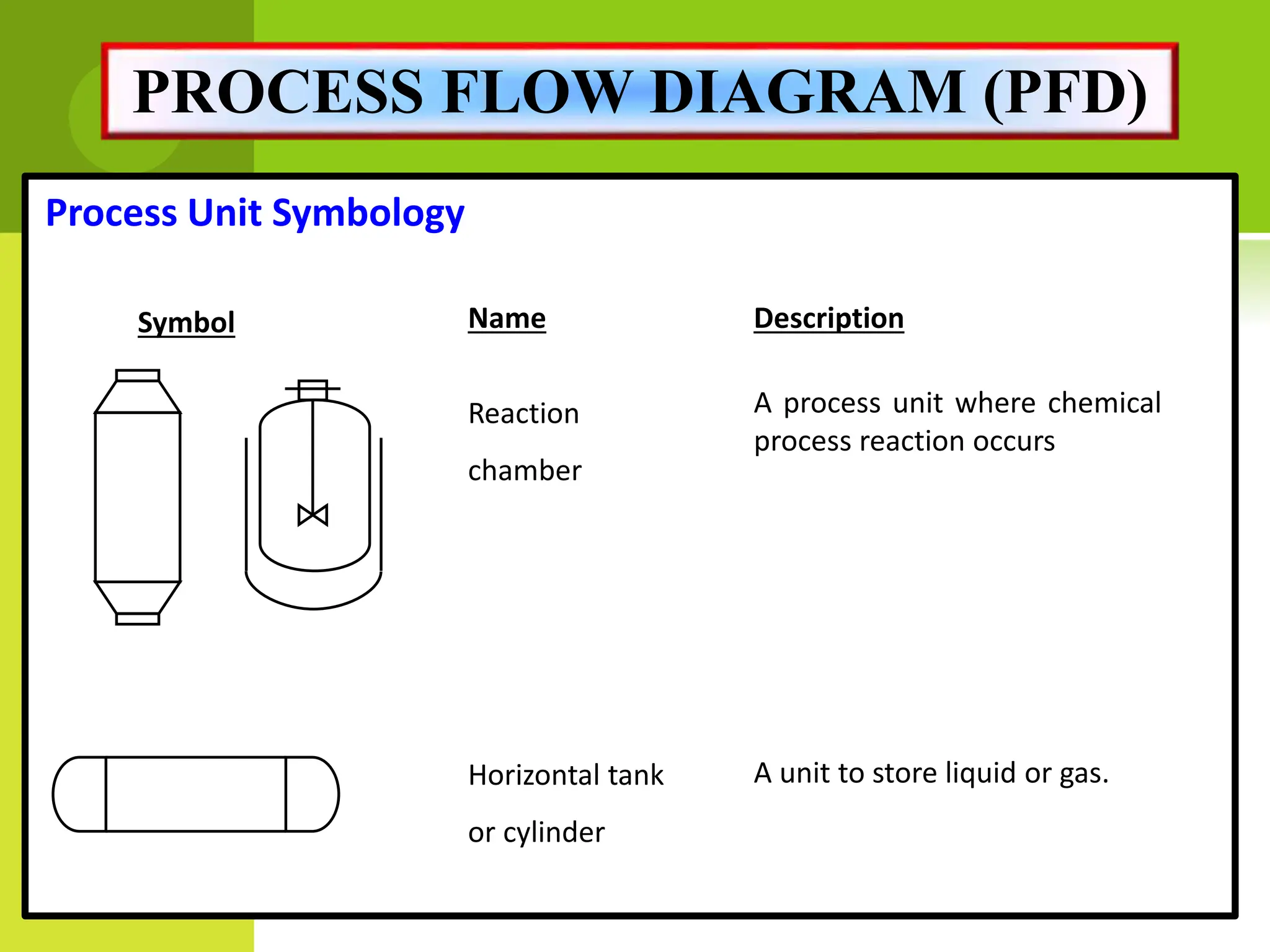 PROCESS FLOW DIAGRAM (PFD)

Process Unit Symbology

| Symbol | Name | Description |
|---|---|---|
| | Reaction chamber | A process unit where chemical process reaction occurs |
| | Horizontal tank or cylinder | A unit to store liquid or gas. |