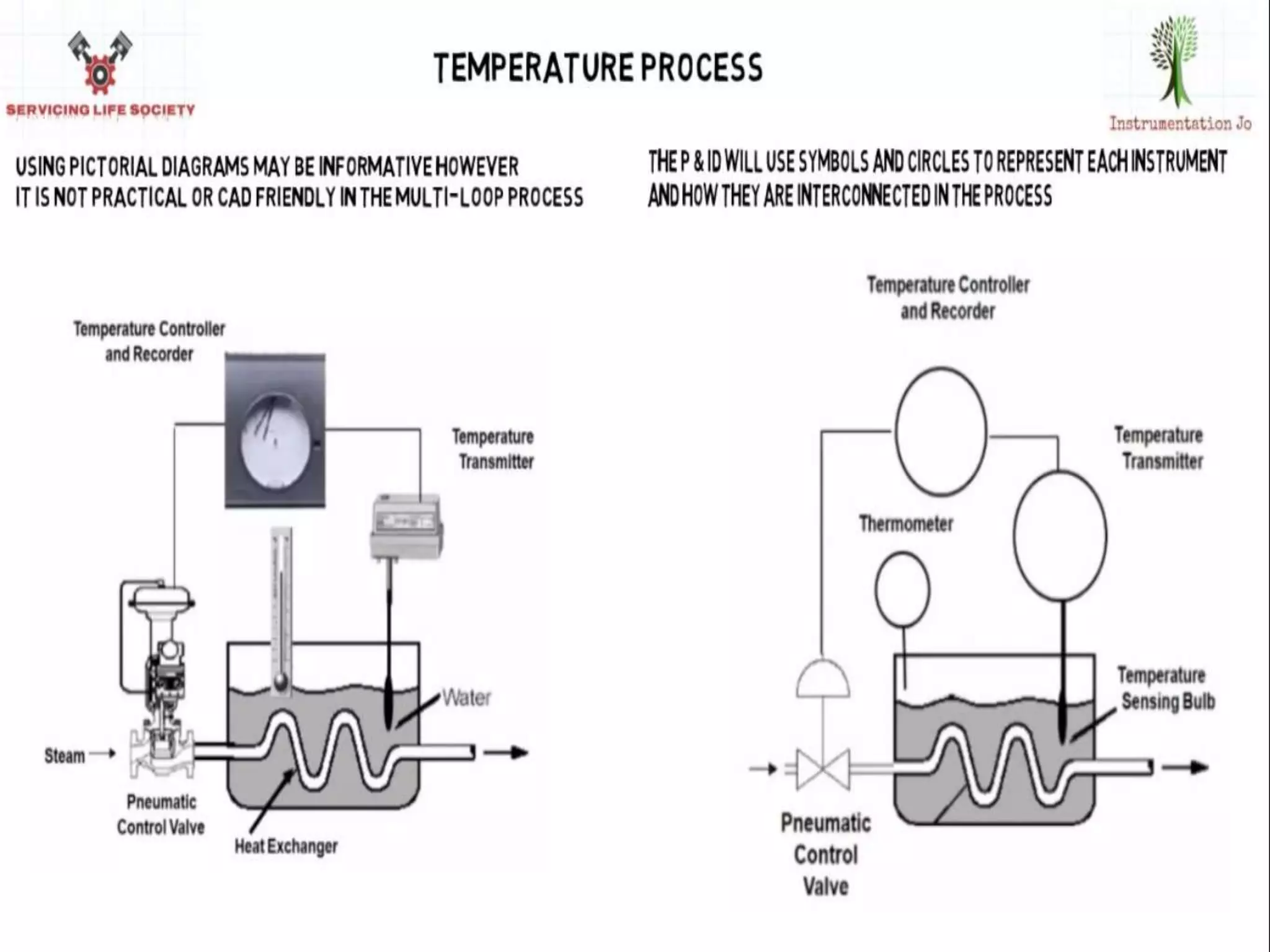 SERVICING LIFE SOCIETY

TEMPERATURE PROCESS

Instrumentation Jo

USING PICTORIAL DIAGRAMS MAY BE INFORMATIVE HOWEVER IT IS NOT PRACTICAL OR CAD FRIENDLY IN THE MULTI-LOOP PROCESS

THE P & ID WILL USE SYMBOLS AND CIRCLES TO REPRESENT EACH INSTRUMENT AND HOW THEY ARE INTERCONNECTED IN THE PROCESS

Temperature Controller and Recorder

Temperature Transmitter

Water

Steam

Pneumatic Control Valve

Heat Exchanger

Temperature Controller and Recorder

Temperature Transmitter

Thermometer

Temperature Sensing Bulb

Pneumatic Control Valve