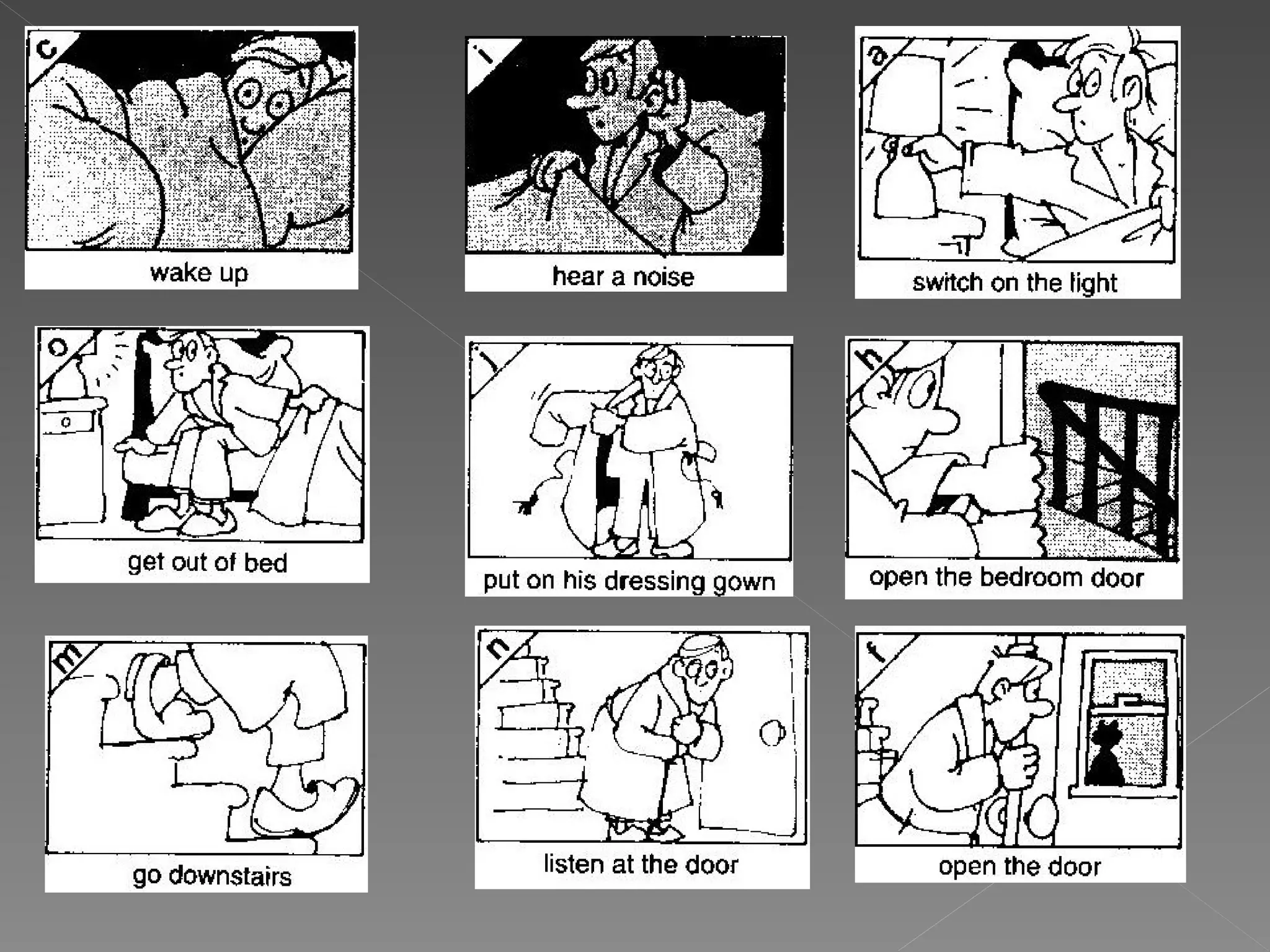 c
wake up

i
hear a noise

a
switch on the light

o
get out of bed

j
put on his dressing gown

h
open the bedroom door

m
go downstairs

n
listen at the door

f
open the door