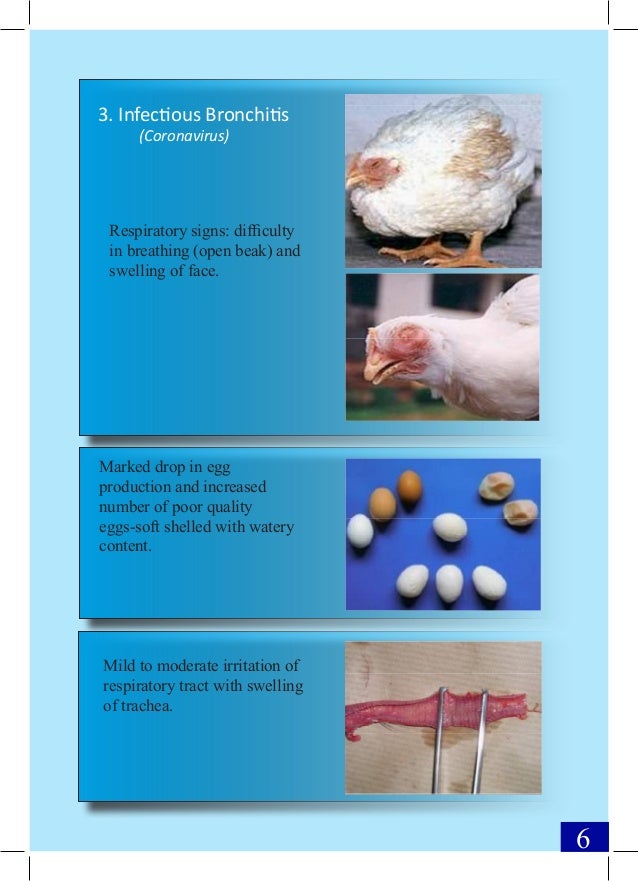 3. Infectious Bronchitis
(Coronavirus)

Respiratory signs: difficulty in breathing (open beak) and swelling of face.

Marked drop in egg production and increased number of poor quality eggs-soft shelled with watery content.

Mild to moderate irritation of respiratory tract with swelling of trachea.

6